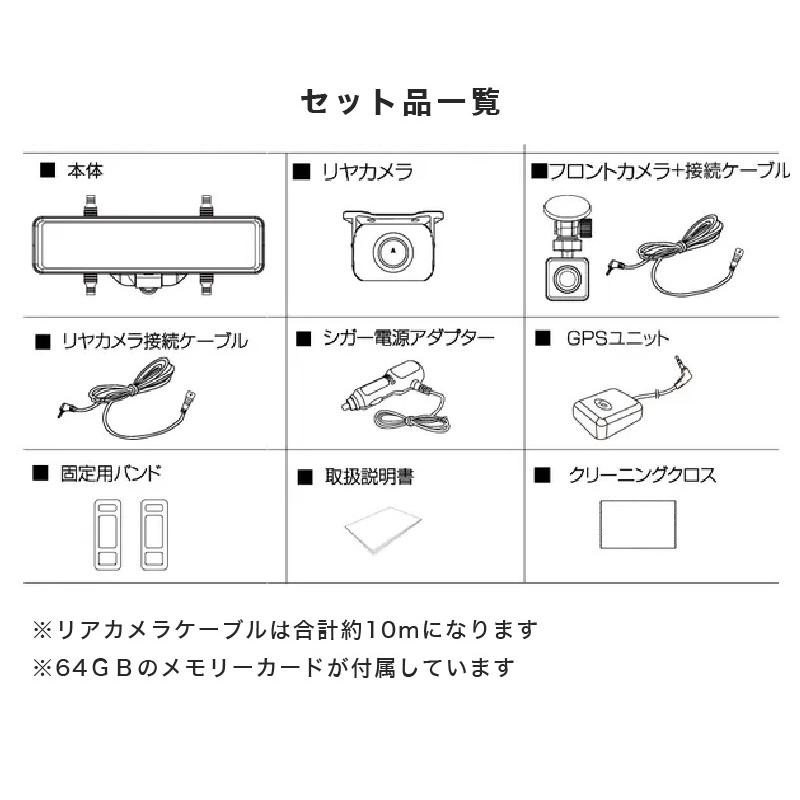 セット品一覧

| ■ 本体 | ■ リヤカメラ | ■フロントカメラ+接続ケーブル |
|---|---|---|
| ■ リヤカメラ接続ケーブル | ■ シガー電源アダプター | ■ GPSユニット |
| ■ 固定用バンド | ■ 取扱説明書 | ■ クリーニングクロス |

※リアカメラケーブルは合計約10mになります
※64ＧＢのメモリーカードが付属しています