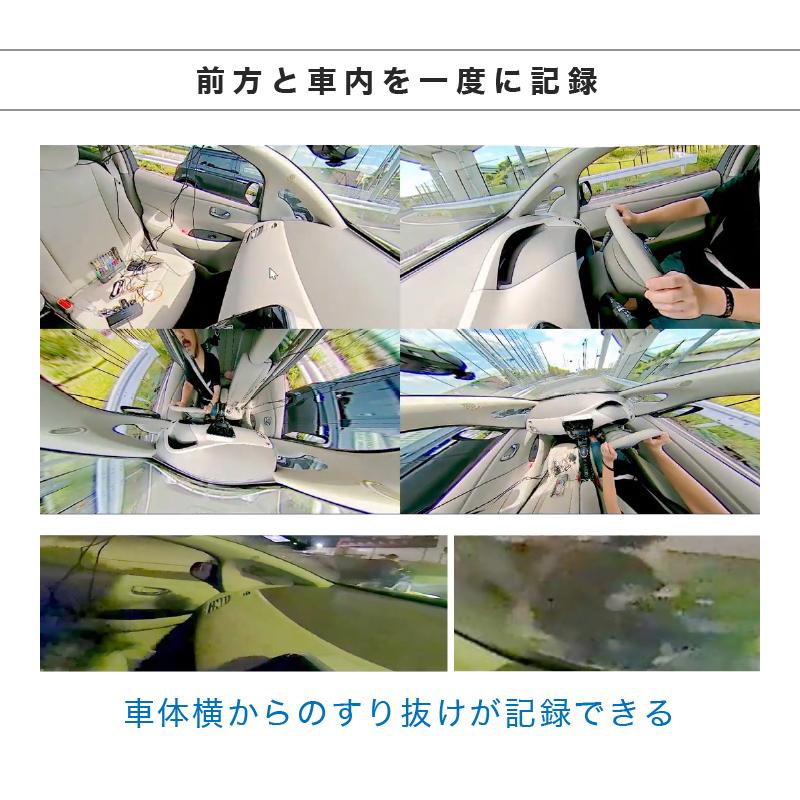 前方と車内を一度に記録

車体横からのすり抜けが記録できる