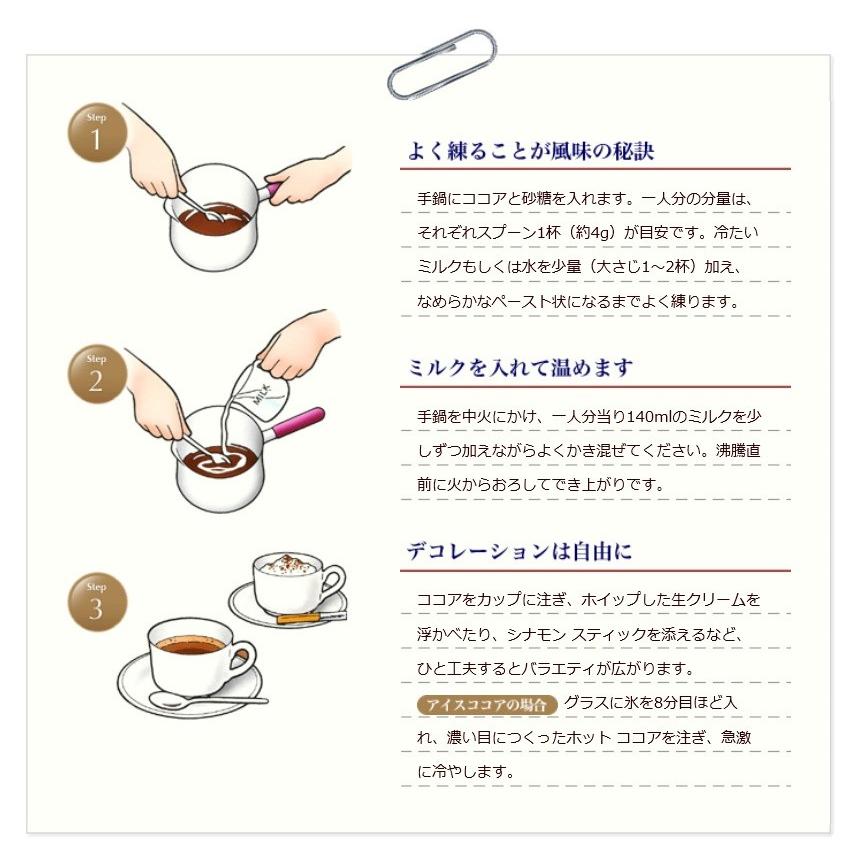 Step 1

よく練ることが風味の秘訣

手鍋にココアと砂糖を入れます。一人分の分量は、それぞれスプーン1杯（約4g）が目安です。冷たいミルクもしくは水を少量（大さじ1～2杯）加え、なめらかなペースト状になるまでよく練ります。

Step 2

MILK

ミルクを入れて温めます

手鍋を中火にかけ、一人分当り140mlのミルクを少しずつ加えながらよくかき混ぜてください。沸騰直前に火からおろしてでき上がりです。

Step 3

デコレーションは自由に

ココアをカップに注ぎ、ホイップした生クリームを浮かべたり、シナモン スティックを添えるなど、ひと工夫するとバラエティが広がります。

アイスココアの場合 グラスに氷を8分目ほど入れ、濃い目につくったホット ココアを注ぎ、急激に冷やします。