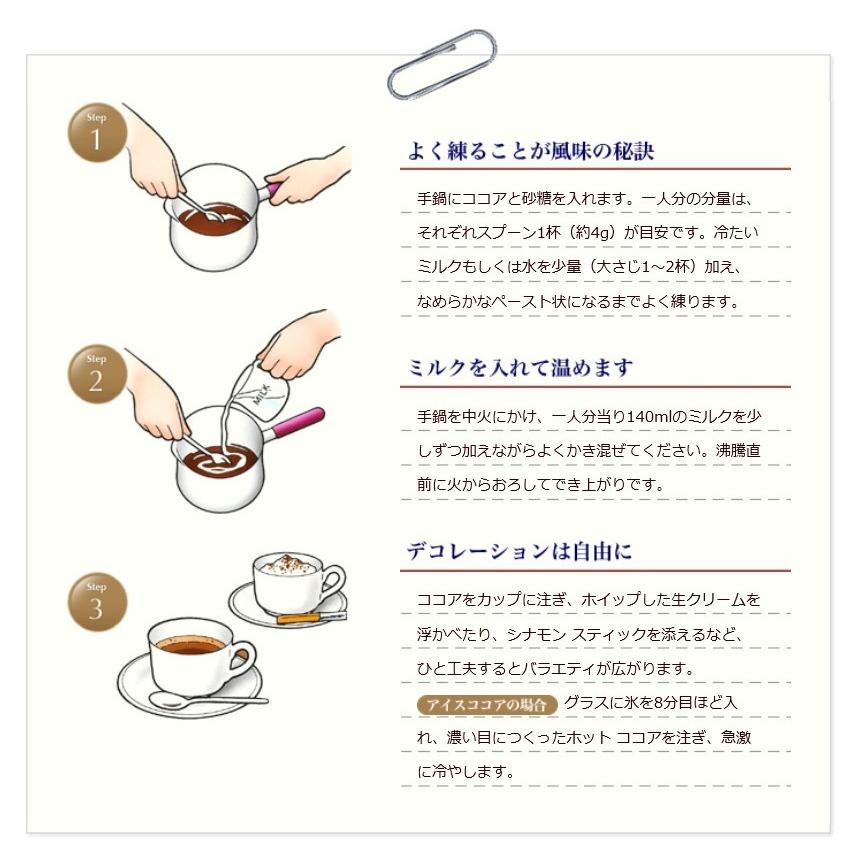 Step 1

よく練ることが風味の秘訣

手鍋にココアと砂糖を入れます。一人分の分量は、それぞれスプーン1杯（約4g）が目安です。冷たいミルクもしくは水を少量（大さじ1～2杯）加え、なめらかなペースト状になるまでよく練ります。

Step 2

MILK

ミルクを入れて温めます

手鍋を中火にかけ、一人分当り140mlのミルクを少しずつ加えながらよくかき混ぜてください。沸騰直前に火からおろしてでき上がりです。

Step 3

デコレーションは自由に

ココアをカップに注ぎ、ホイップした生クリームを浮かべたり、シナモン スティックを添えるなど、ひと工夫するとバラエティが広がります。

アイスココアの場合 グラスに氷を8分目ほど入れ、濃い目につくったホット ココアを注ぎ、急激に冷やします。