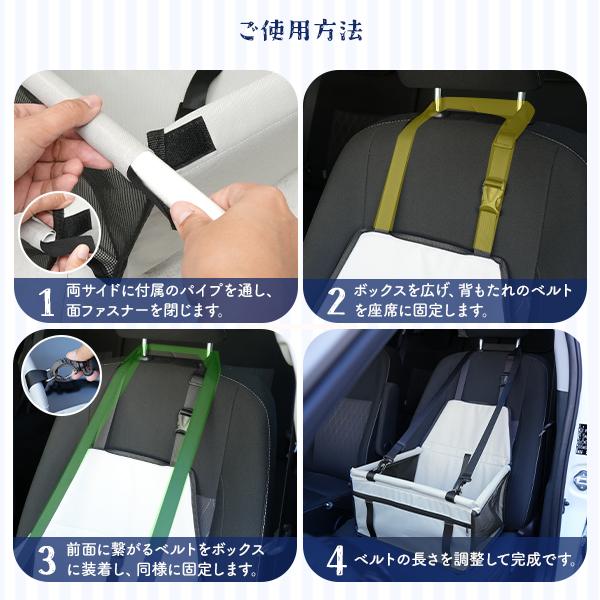 ご使用方法

1 両サイドに付属のパイプを通し、面ファスナーを閉じます。

2 ボックスを広げ、背もたれのベルトを座席に固定します。

3 前面に繋がるベルトをボックスに装着し、同様に固定します。

4 ベルトの長さを調整して完成です。