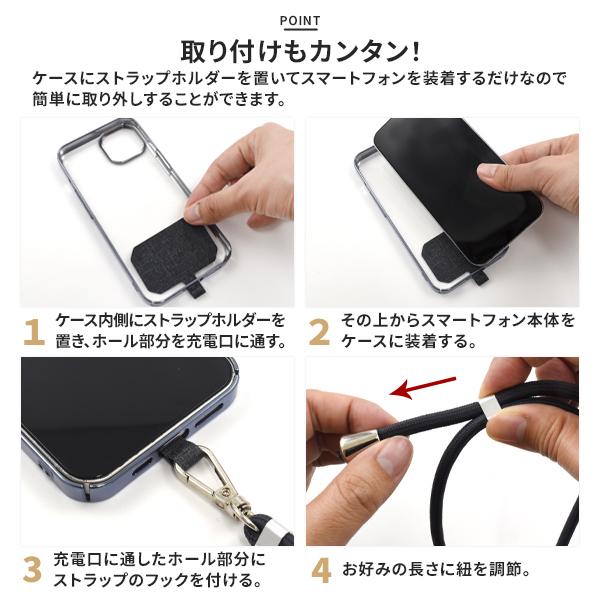 POINT

取り付けもカンタン!

ケースにストラップホルダーを置いてスマートフォンを装着するだけなので簡単に取り外しすることができます。

1 ケース内側にストラップホルダーを置き、ホール部分を充電口に通す。

2 その上からスマートフォン本体をケースに装着する。

3 充電口に通したホール部分にストラップのフックを付ける。

4 お好みの長さに紐を調節。