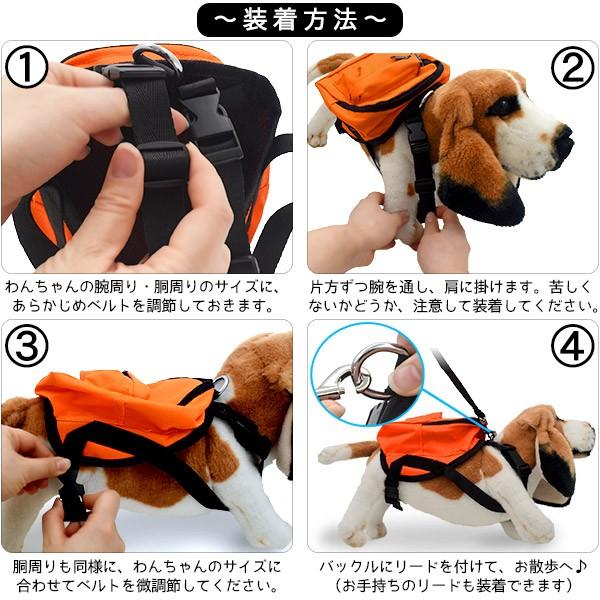 ～装着方法～

①

わんちゃんの腕周り・胴周りのサイズに、あらかじめベルトを調節しておきます。

②

片方ずつ腕を通し、肩に掛けます。苦しくないかどうか、注意して装着してください。

③

胴周りも同様に、わんちゃんのサイズに合わせてベルトを微調節してください。

④

バックルにリードを付けて、お散歩へ♪
（お手持ちのリードも装着できます）