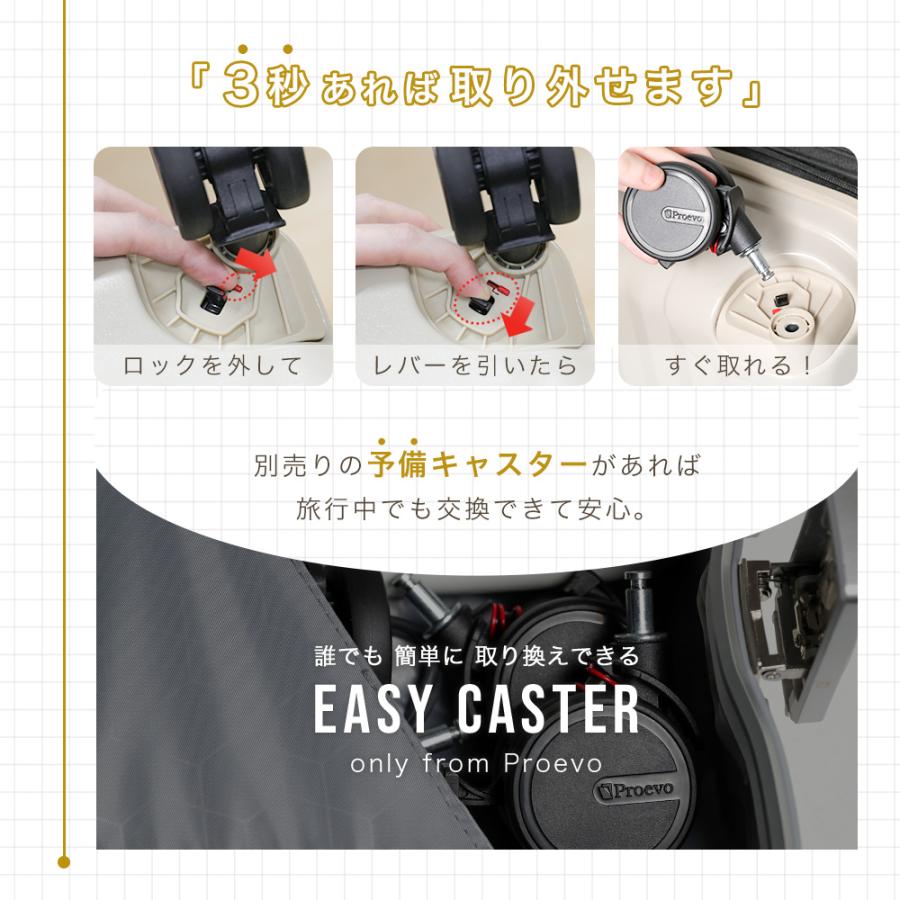 「3秒あれば取り外せます」

Proevo

ロックを外して

レバーを引いたら

すぐ取れる！

別売りの予備キャスターがあれば
旅行中でも交換できて安心。

誰でも 簡単に 取り換えできる
EASY CASTER
only from Proevo

Proevo