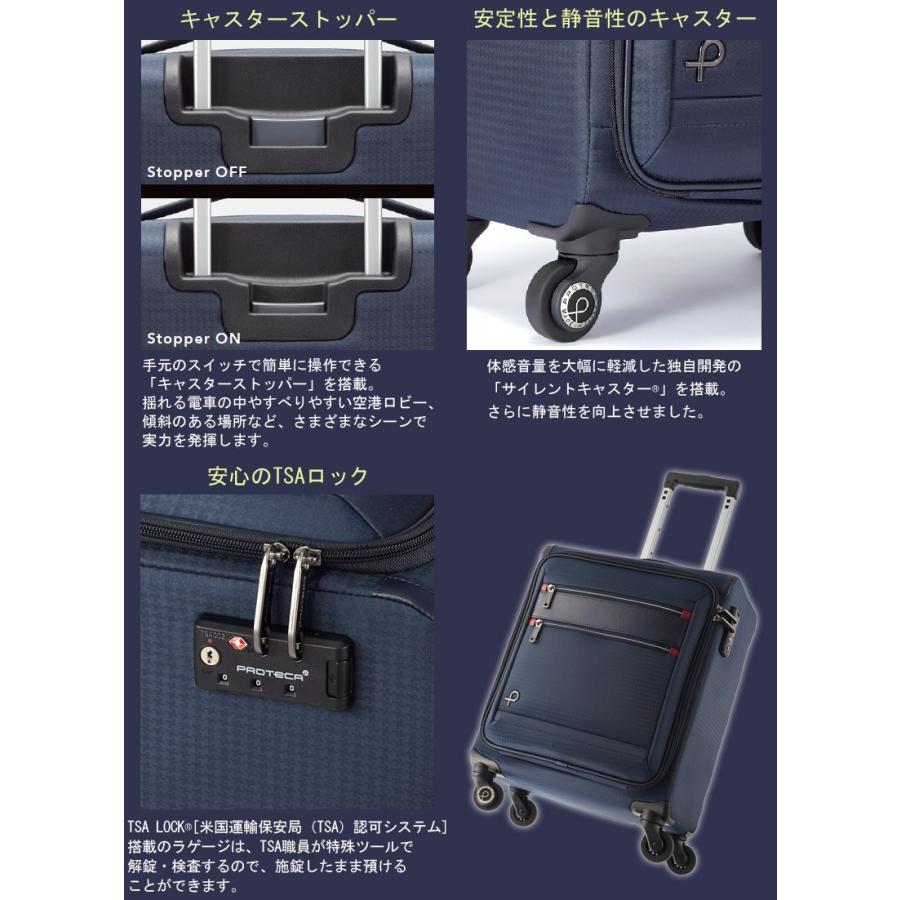 キャスターストッパー

Stopper OFF

Stopper ON

手元のスイッチで簡単に操作できる「キャスターストッパー」を搭載。揺れる電車の中やすべりやすい空港ロビー、傾斜のある場所など、さまざまなシーンで実力を発揮します。

安定性と静音性のキャスター

体感音量を大幅に軽減した独自開発の「サイレントキャスター®」を搭載。さらに静音性を向上させました。

安心のTSAロック

PROTECA

TSA LOCK®[米国運輸保安局（TSA）認可システム]搭載のラゲージは、TSA職員が特殊ツールで解錠・検査するので、施錠したまま預けることができます。