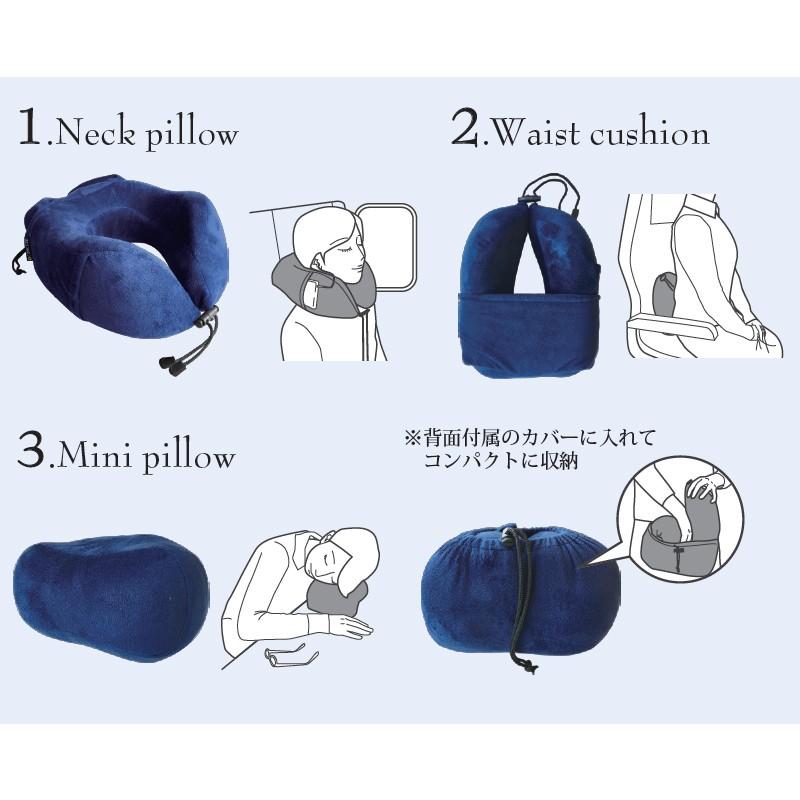 1.Neck pillow

2.Waist cushion

3.Mini pillow

※背面付属のカバーに入れて
コンパクトに収納