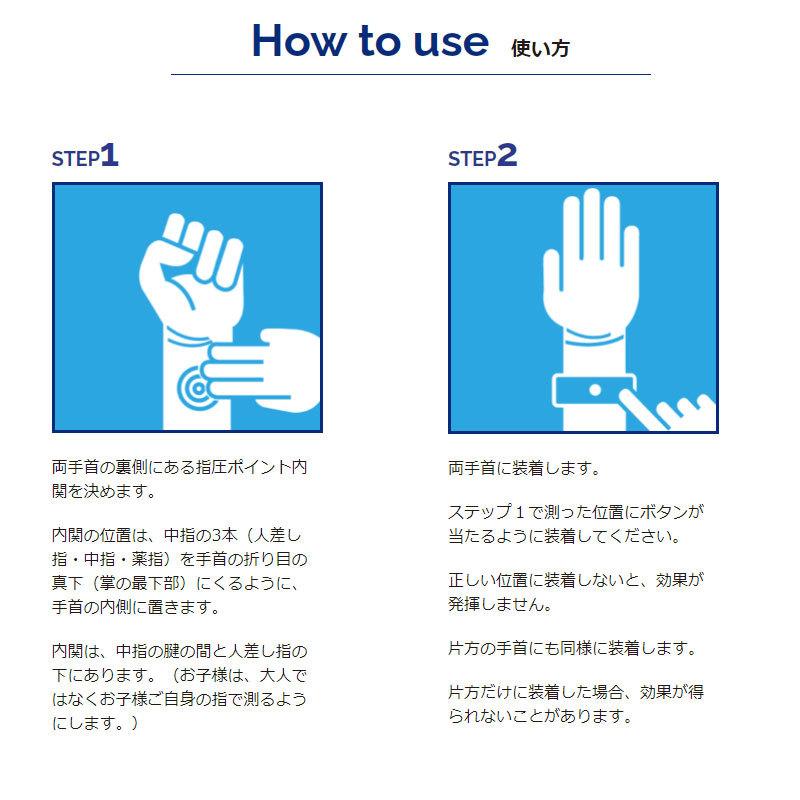 How to use 使い方

STEP1

両手首の裏側にある指圧ポイント内関を決めます。

内関の位置は、中指の3本（人差し指・中指・薬指）を手首の折り目の真下（掌の最下部）にくるように、手首の内側に置きます。

内関は、中指の腱の間と人差し指の下にあります。（お子様は、大人ではなくお子様ご自身の指で測るようにします。）

STEP2

両手首に装着します。

ステップ１で測った位置にボタンが当たるように装着してください。

正しい位置に装着しないと、効果が発揮しません。

片方の手首にも同様に装着します。

片方だけに装着した場合、効果が得られないことがあります。