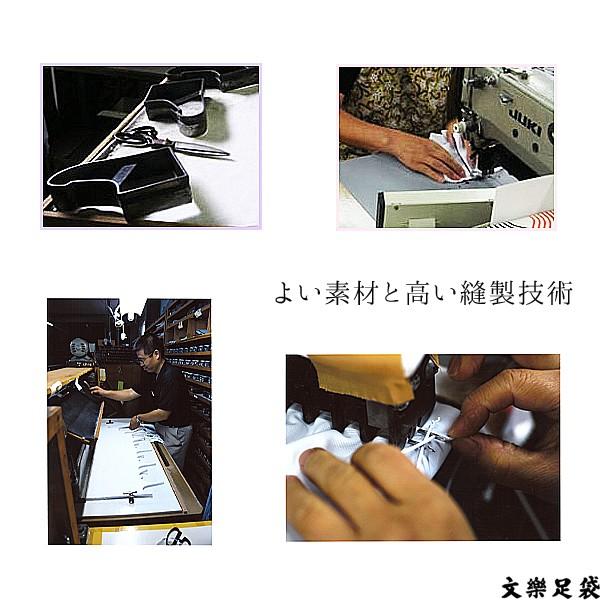 JUKI

よい素材と高い縫製技術

文樂足袋