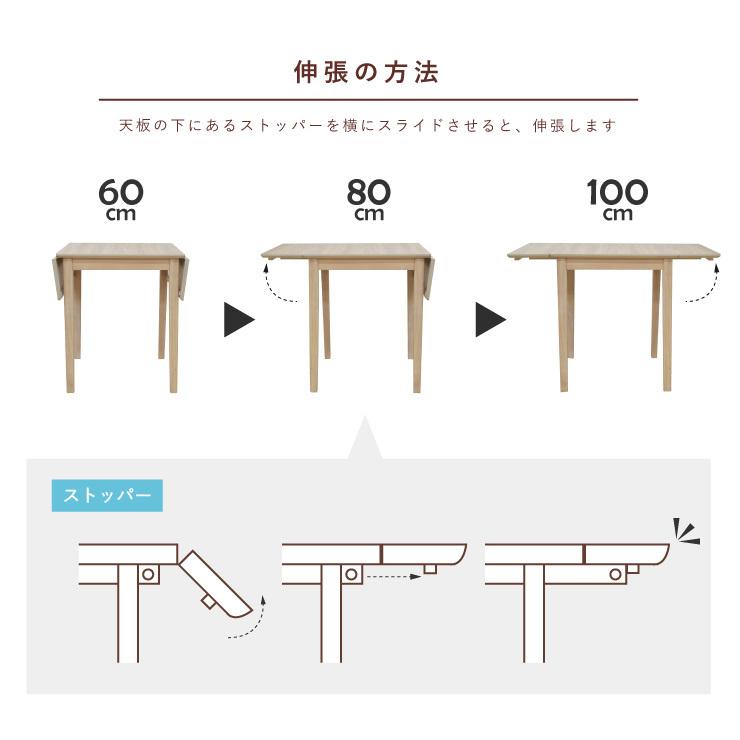 伸張の方法

天板の下にあるストッパーを横にスライドさせると、伸張します

60 cm

80 cm

100 cm

ストッパー