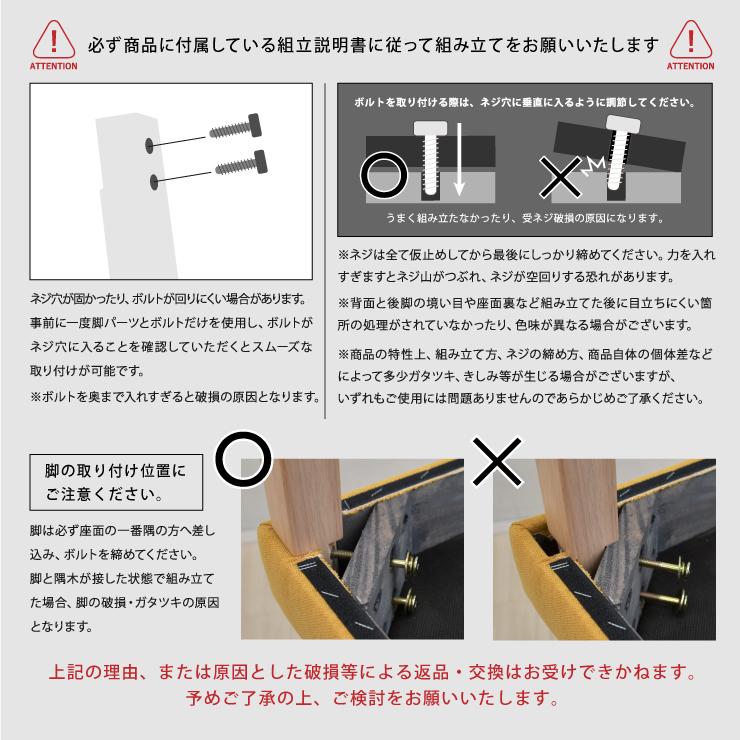 ATTENTION 必ず商品に付属している組立説明書に従って組み立てをお願いいたします ATTENTION

ネジ穴が固かったり、ボルトが回りにくい場合があります。事前に一度脚パーツとボルトだけを使用し、ボルトがネジ穴に入ることを確認していただくとスムーズな取り付けが可能です。
※ボルトを奥まで入れすぎると破損の原因となります。

ボルトを取り付ける際は、ネジ穴に垂直に入るように調節してください。

うまく組み立たなかったり、受ネジ破損の原因になります。

※ネジは全て仮止めしてから最後にしっかり締めてください。力を入れすぎますとネジ山がつぶれ、ネジが空回りする恐れがあります。
※背面と後脚の境い目や座面裏など組み立てた後に目立ちにくい箇所の処理がされていなかったり、色味が異なる場合がございます。
※商品の特性上、組み立て方、ネジの締め方、商品自体の個体差などによって多少ガタツキ、きしみ等が生じる場合がございますが、いずれもご使用には問題ありませんのであらかじめご了承ください。

脚の取り付け位置にご注意ください。

脚は必ず座面の一番隅の方へ差し込み、ボルトを締めてください。脚と隅木が接した状態で組み立てた場合、脚の破損・ガタツキの原因となります。

上記の理由、または原因とした破損等による返品・交換はお受けできかねます。予めご了承の上、ご検討をお願いいたします。