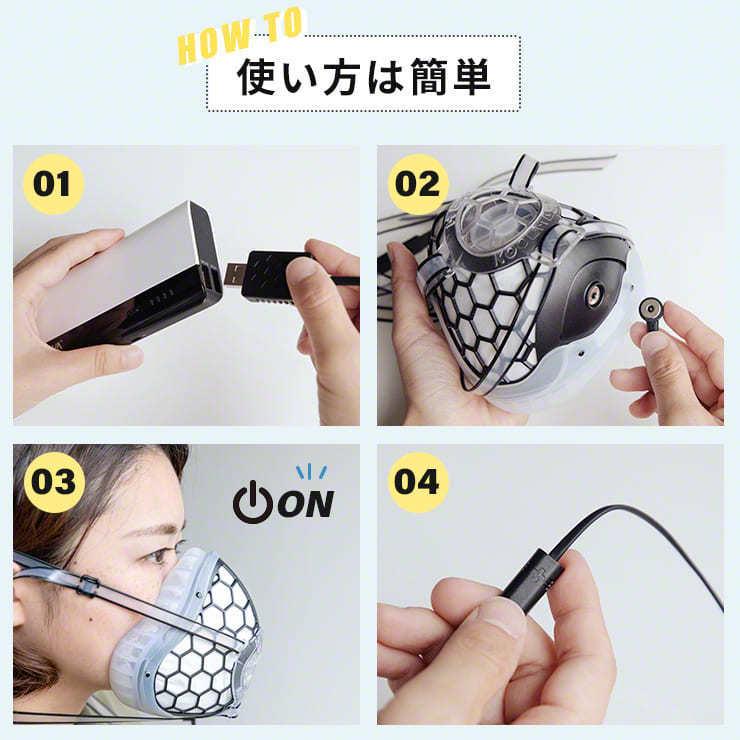 HOW TO
使い方は簡単

01

02

03

ON

04