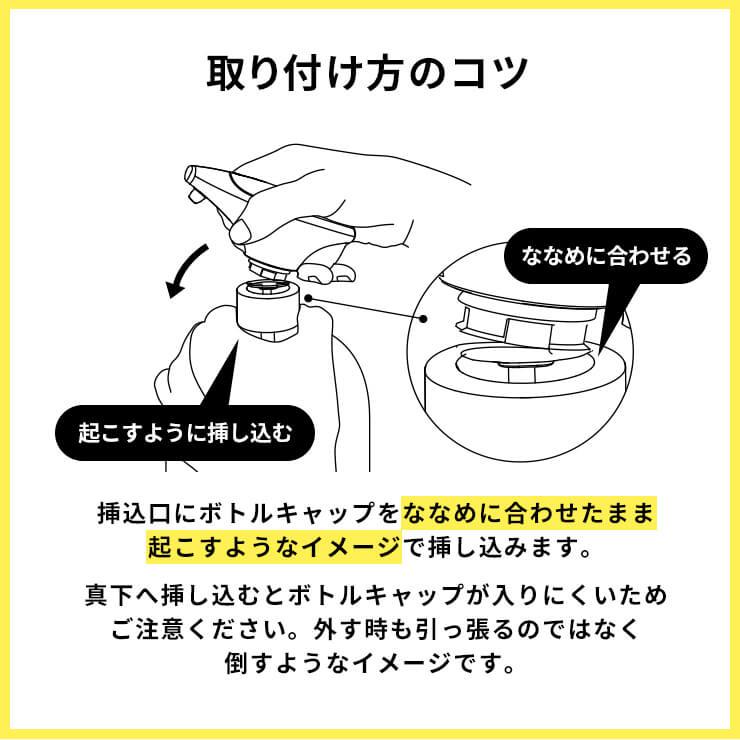 取り付け方のコツ

ななめに合わせる

起こすように挿し込む

挿込口にボトルキャップをななめに合わせたまま起こすようなイメージで挿し込みます。

真下へ挿し込むとボトルキャップが入りにくいためご注意ください。外す時も引っ張るのではなく倒すようなイメージです。