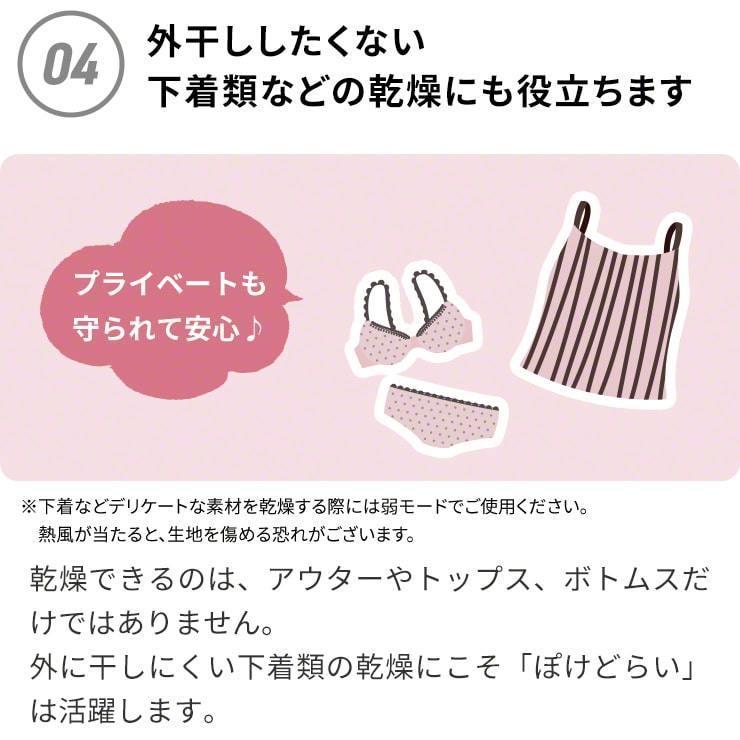 04

外干ししたくない
下着類などの乾燥にも役立ちます

プライベートも
守られて安心♪

※下着などデリケートな素材を乾燥する際には弱モードでご使用ください。
熱風が当たると、生地を傷める恐れがございます。

乾燥できるのは、アウターやトップス、ボトムスだけではありません。
外に干しにくい下着類の乾燥にこそ「ぽけどらい」は活躍します。