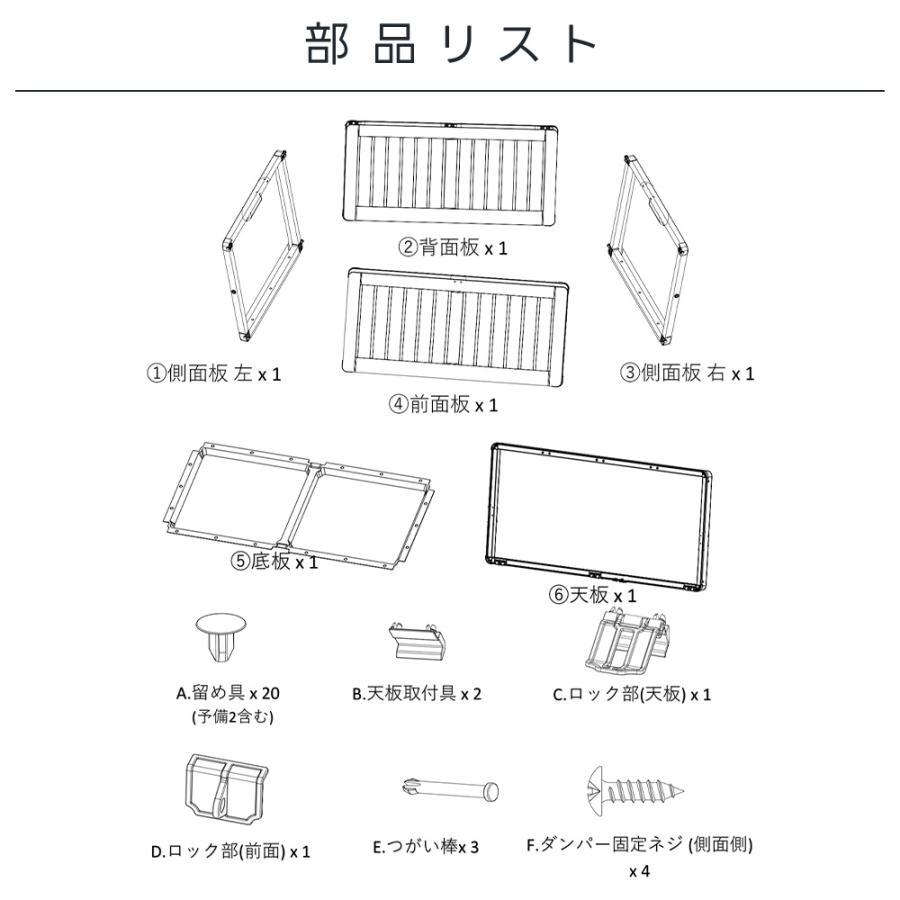 部品リスト

②背面板 x 1

①側面板 左 x 1

③側面板 右 x 1

④前面板 x 1

⑤底板 x 1

⑥天板 x 1

A.留め具 x 20
(予備2含む)

B.天板取付具 x 2

C.ロック部(天板) x 1

D.ロック部(前面) x 1

E.つがい棒x 3

F.ダンパー固定ネジ (側面側)
x 4