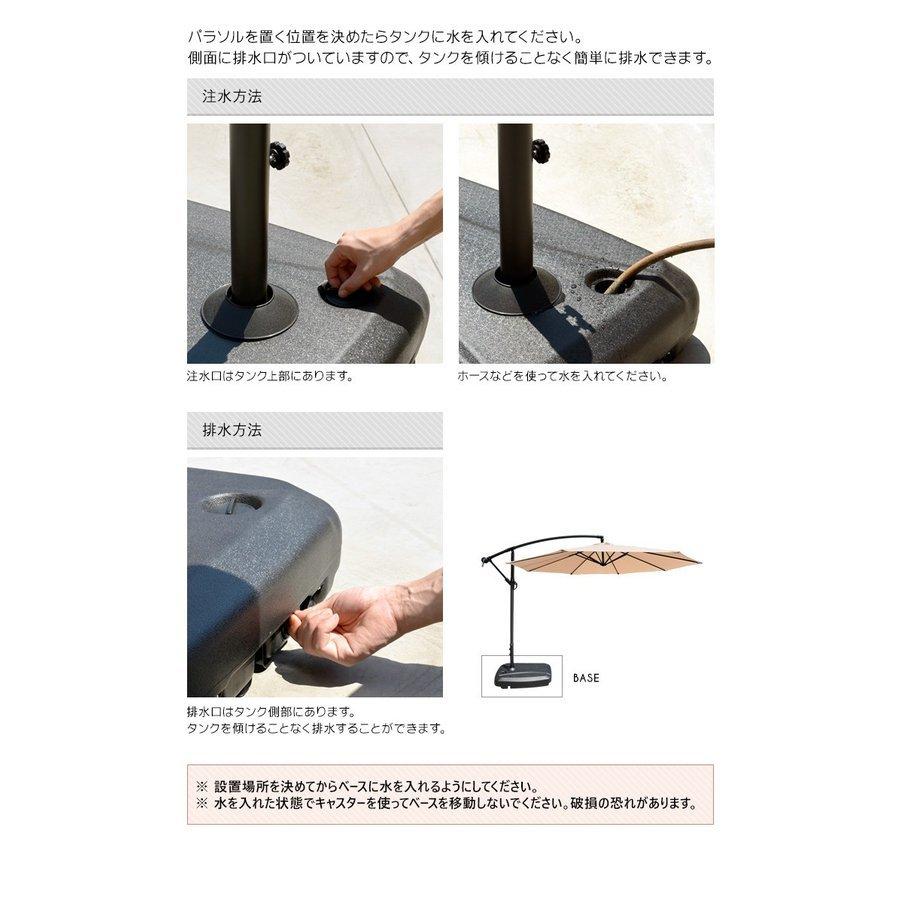 パラソルを置く位置を決めたらタンクに水を入れてください。
側面に排水口がついていますので、タンクを傾けることなく簡単に排水できます。

注水方法

注水口はタンク上部にあります。

ホースなどを使って水を入れてください。

排水方法

排水口はタンク側部にあります。
タンクを傾けることなく排水することができます。

BASE

※ 設置場所を決めてからベースに水を入れるようにしてください。
※ 水を入れた状態でキャスターを使ってベースを移動しないでください。破損の恐れがあります。