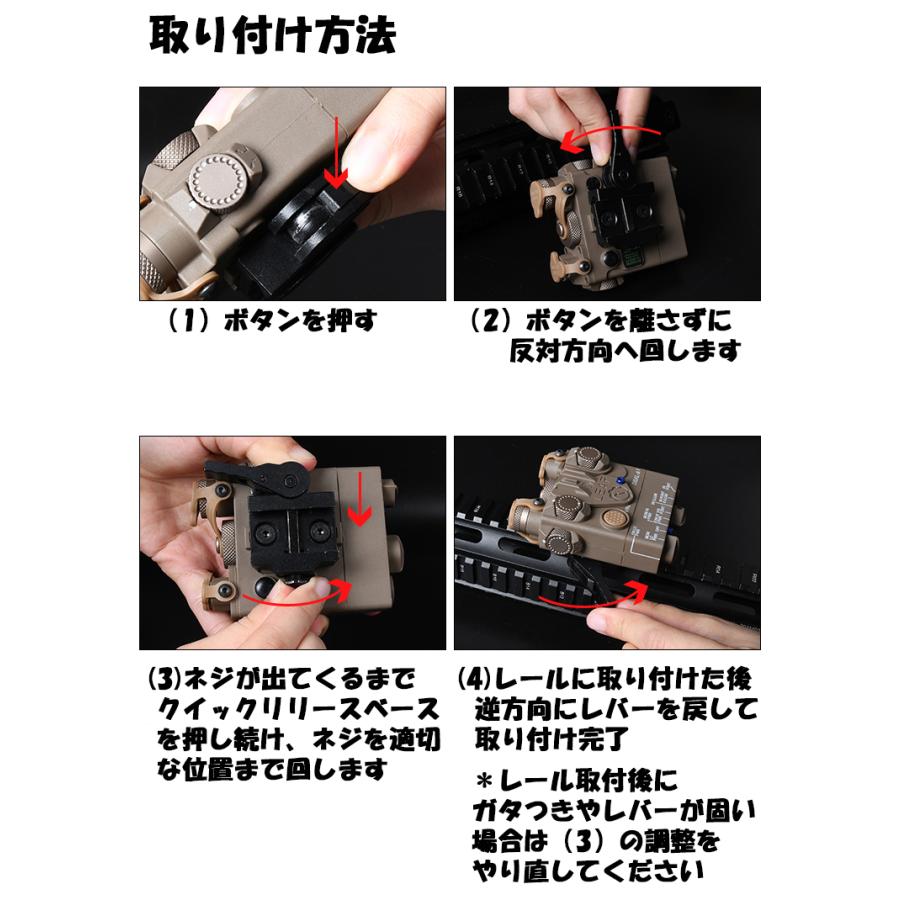 取り付け方法

（1）ボタンを押す

（2）ボタンを離さずに反対方向へ回します

(3)ネジが出てくるまでクイックリリースベースを押し続け、ネジを適切な位置まで回します

(4)レールに取り付けた後逆方向にレバーを戻して取り付け完了

＊レール取付後にガタつきやレバーが固い場合は（3）の調整をやり直してください