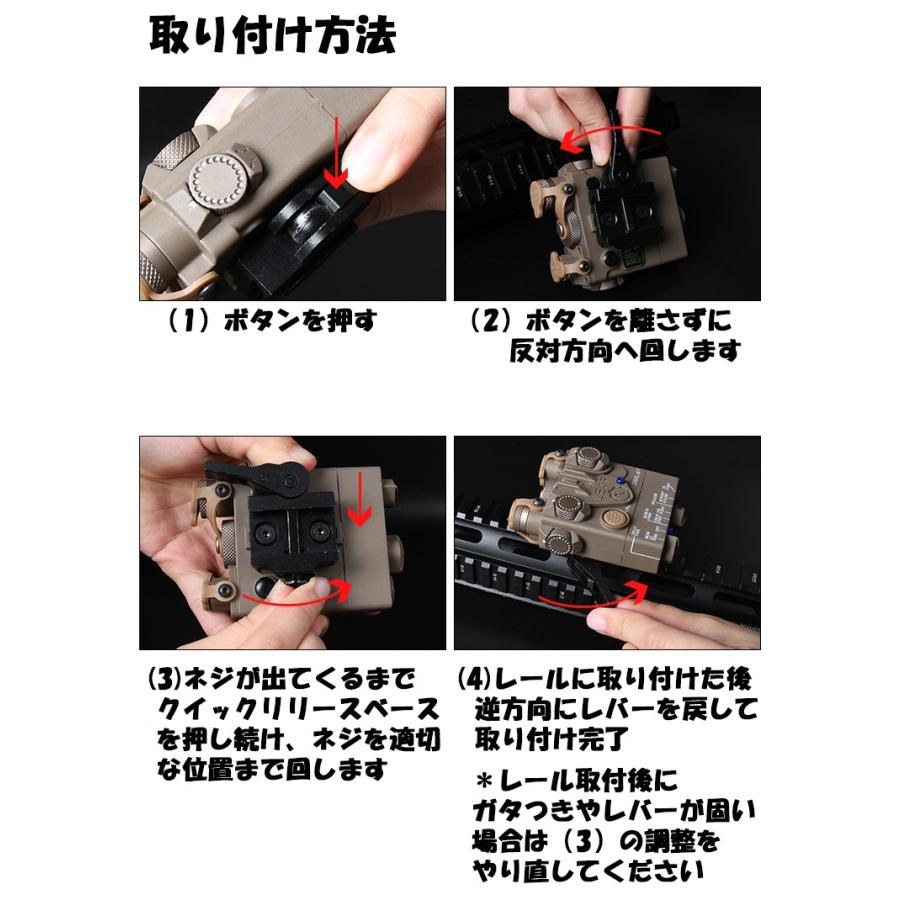 取り付け方法

（1）ボタンを押す

（2）ボタンを離さずに反対方向へ回します

(3)ネジが出てくるまでクイックリリースベースを押し続け、ネジを適切な位置まで回します

(4)レールに取り付けた後逆方向にレバーを戻して取り付け完了

＊レール取付後にガタつきやレバーが固い場合は（3）の調整をやり直してください