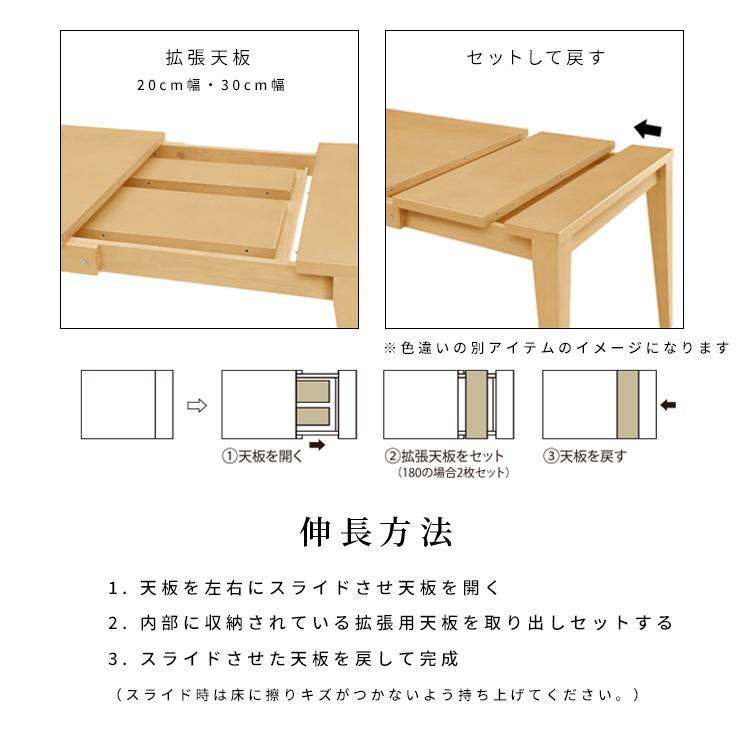 拡張天板
20cm幅・30cm幅

セットして戻す

※色違いの別アイテムのイメージになります

①天板を開く

②拡張天板をセット
(180の場合2枚セット)

③天板を戻す

伸長方法

1. 天板を左右にスライドさせ天板を開く

2. 内部に収納されている拡張用天板を取り出しセットする

3. スライドさせた天板を戻して完成

(スライド時は床に擦りキズがつかないよう持ち上げてください。)