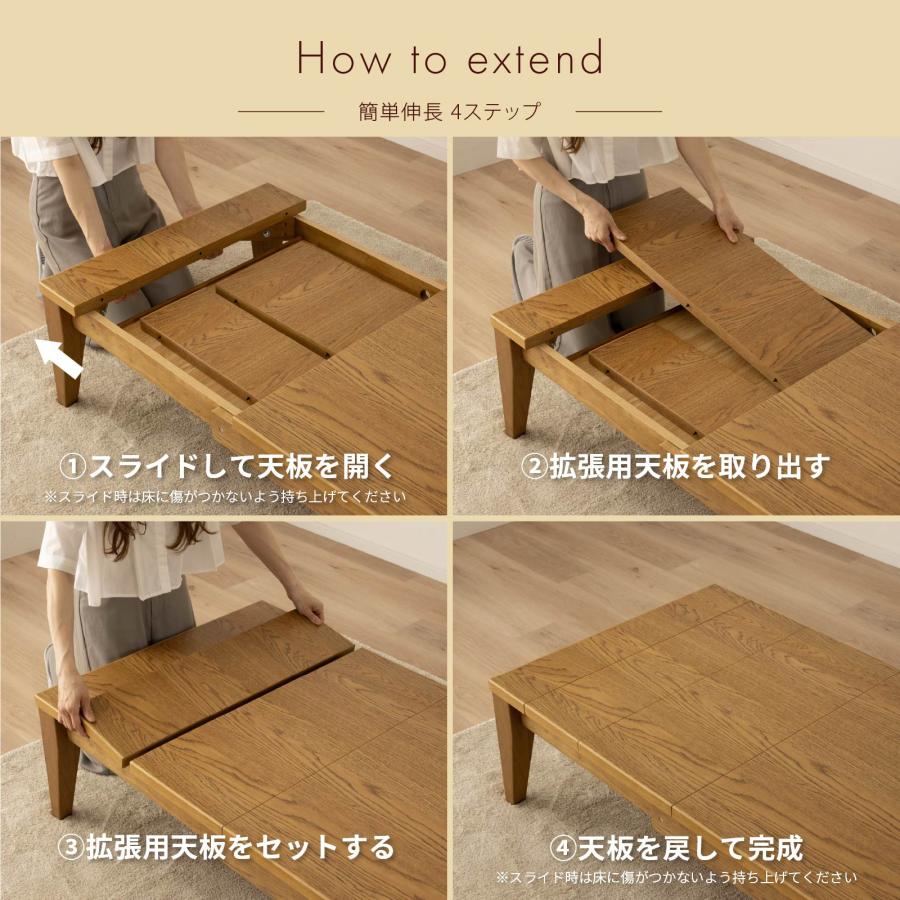 How to extend

簡単伸長 4ステップ

①スライドして天板を開く
※スライド時は床に傷がつかないよう持ち上げてください

②拡張用天板を取り出す

③拡張用天板をセットする

④天板を戻して完成
※スライド時は床に傷がつかないよう持ち上げてください