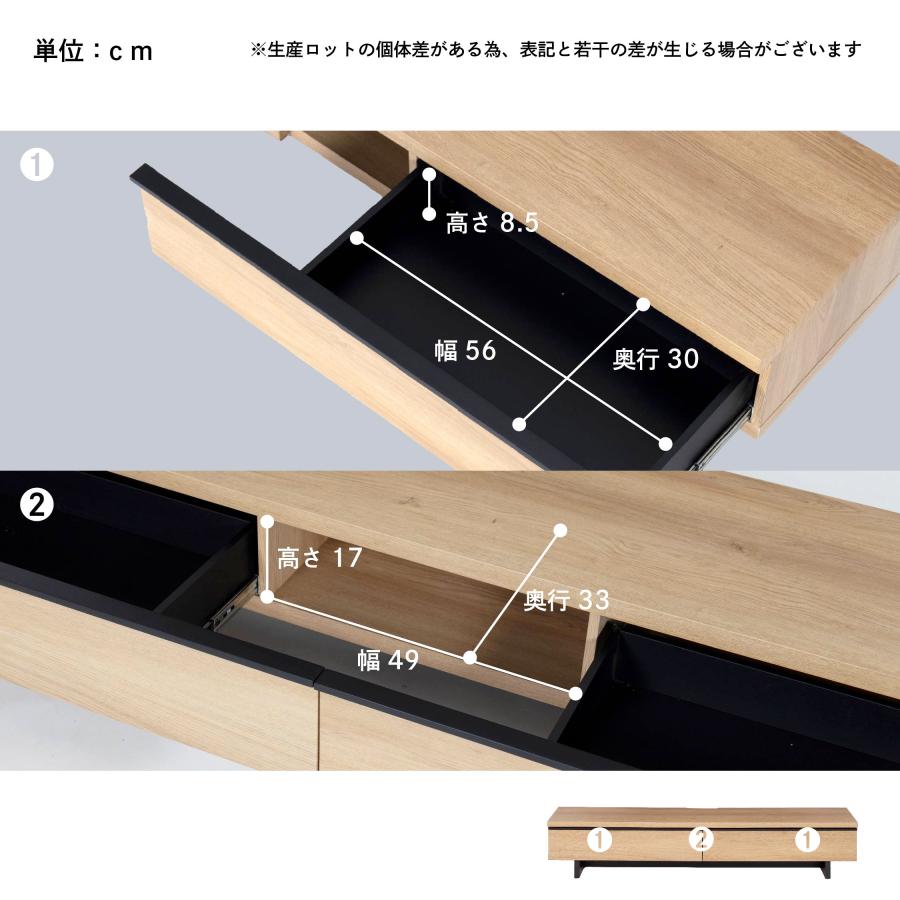 単位：cm

※生産ロットの個体差がある為、表記と若干の差が生じる場合がございます

1

高さ 8.5

幅 56

奥行 30

2

高さ 17

奥行 33

幅 49

1 2 1