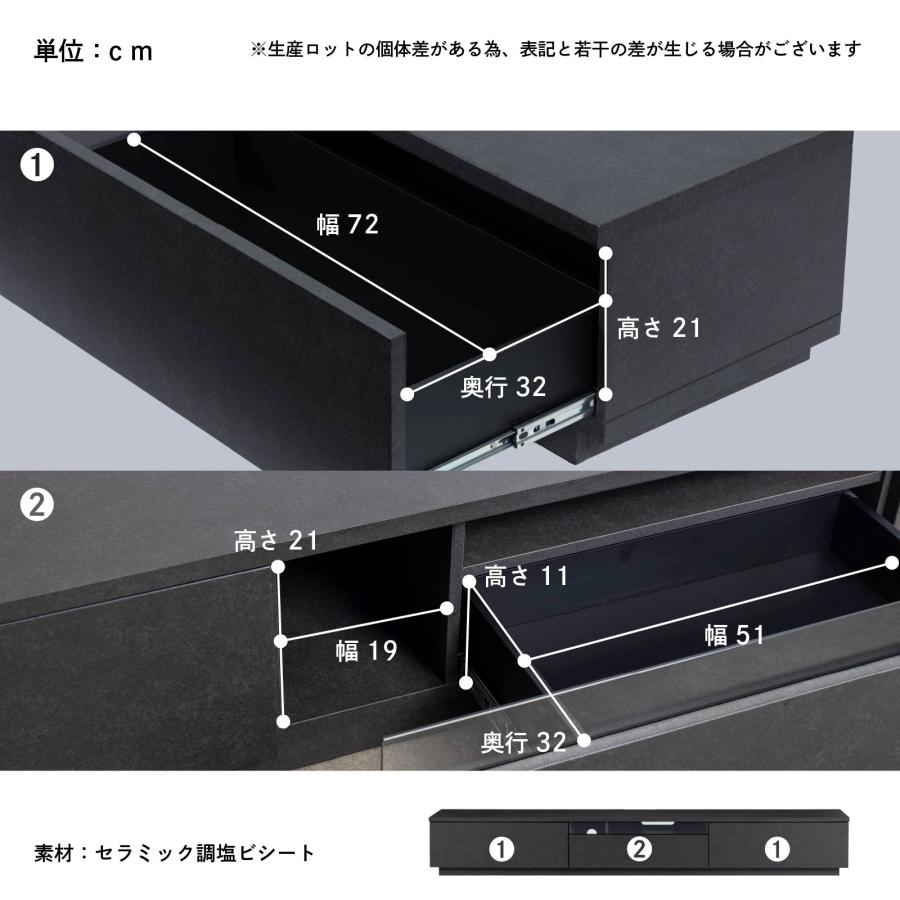 単位：cm

※生産ロットの個体差がある為、表記と若干の差が生じる場合がございます

①

幅 72

高さ 21

奥行 32

②

高さ 21

高さ 11

幅 19

幅 51

奥行 32

素材：セラミック調塩ビシート

①　②　①