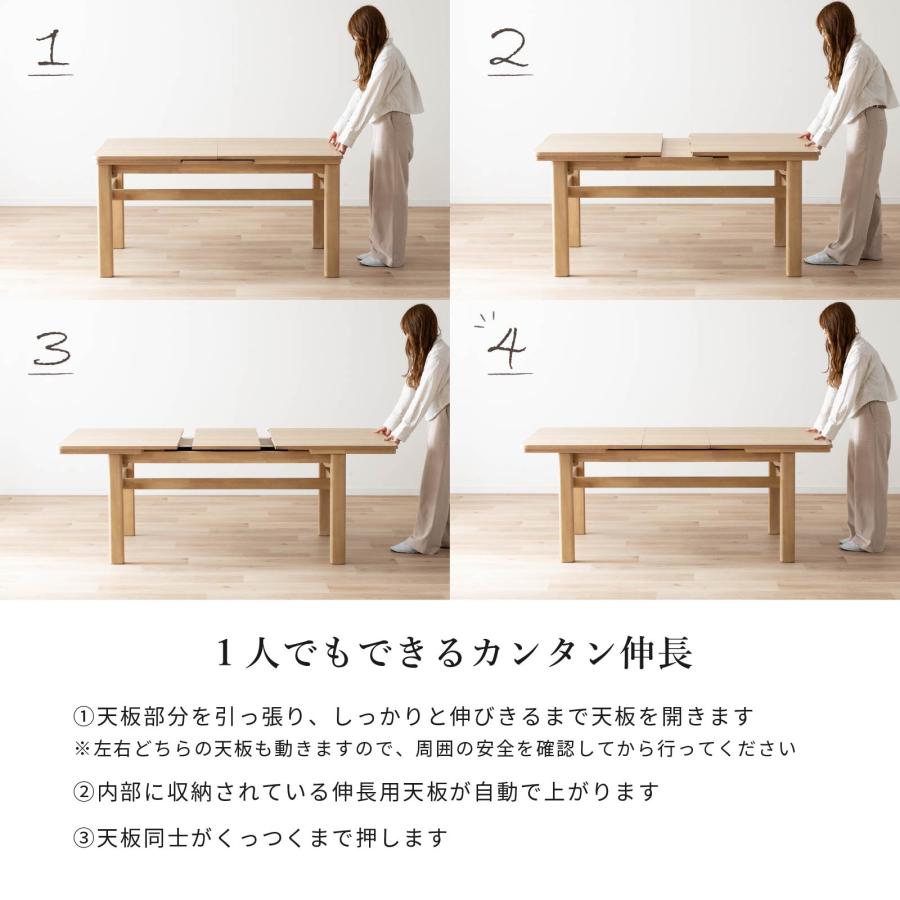 1

2

3

4

１人でもできるカンタン伸長

①天板部分を引っ張り、しっかりと伸びきるまで天板を開きます
※左右どちらの天板も動きますので、周囲の安全を確認してから行ってください

②内部に収納されている伸長用天板が自動で上がります

③天板同士がくっつくまで押します