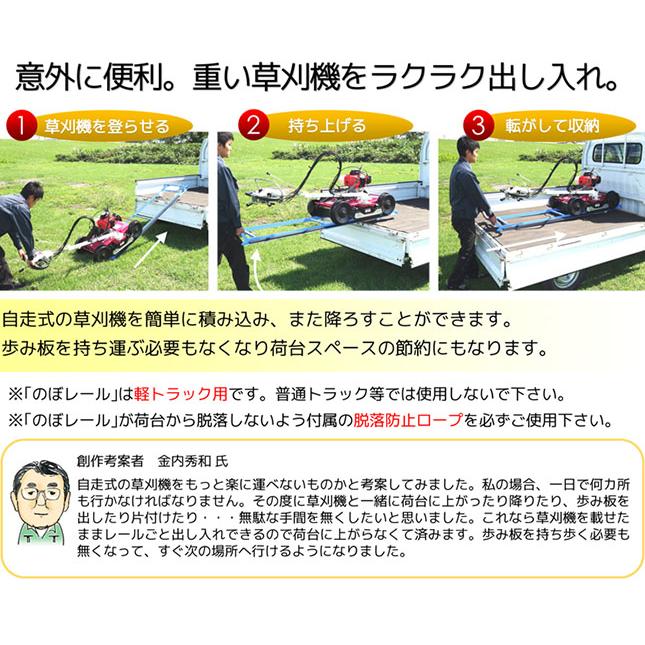 意外に便利。重い草刈機をラクラク出し入れ。

1 草刈機を登らせる

2 持ち上げる

3 転がして収納

自走式の草刈機を簡単に積み込み、また降ろすことができます。
歩み板を持ち運ぶ必要もなくなり荷台スペースの節約にもなります。

※「のぼレール」は軽トラック用です。普通トラック等では使用しないで下さい。
※「のぼレール」が荷台から脱落しないよう付属の脱落防止ロープを必ずご使用下さい。

創作考案者　金内秀和 氏

自走式の草刈機をもっと楽に運べないものかと考案してみました。私の場合、一日で何カ所も行かなければなりません。その度に草刈機と一緒に荷台に上がったり降りたり、歩み板を出したり片付けたり・・・無駄な手間を無くしたいと思いました。これなら草刈機を載せたままレールごと出し入れできるので荷台に上がらなくて済みます。歩み板を持ち歩く必要も無くなって、すぐ次の場所へ行けるようになりました。