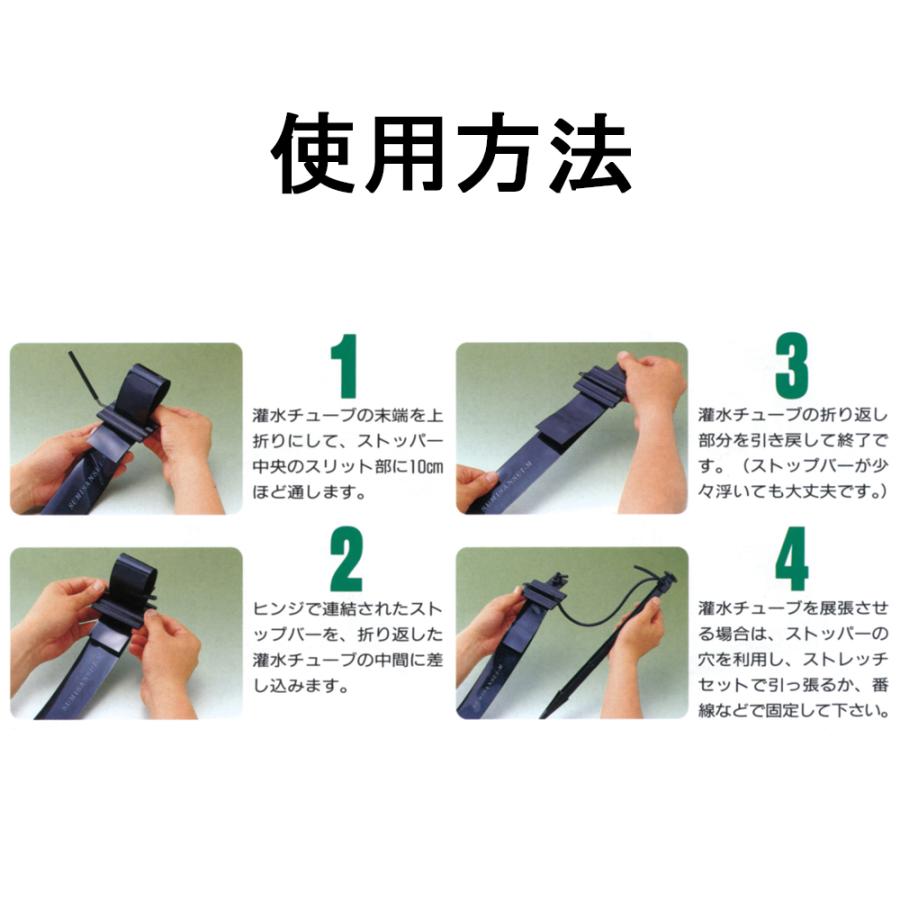 使用方法

1
灌水チューブの末端を上折りにして、ストッパー中央のスリット部に10㎝ほど通します。

2
ヒンジで連結されたストップバーを、折り返した灌水チューブの中間に差し込みます。

3
灌水チューブの折り返し部分を引き戻して終了です。（ストップバーが少々浮いても大丈夫です。）

4
灌水チューブを展張させる場合は、ストッパーの穴を利用し、ストレッチセットで引っ張るか、番線などで固定して下さい。