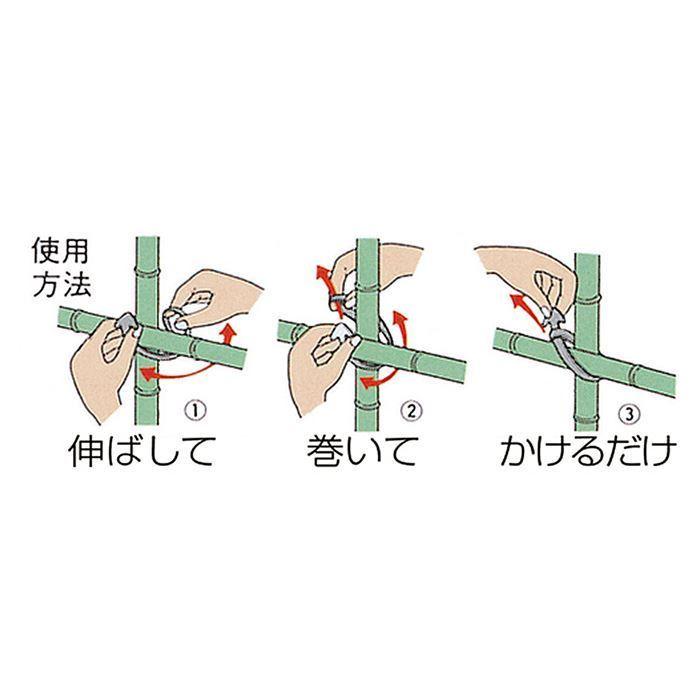 使用方法

①
伸ばして

②
巻いて

③
かけるだけ