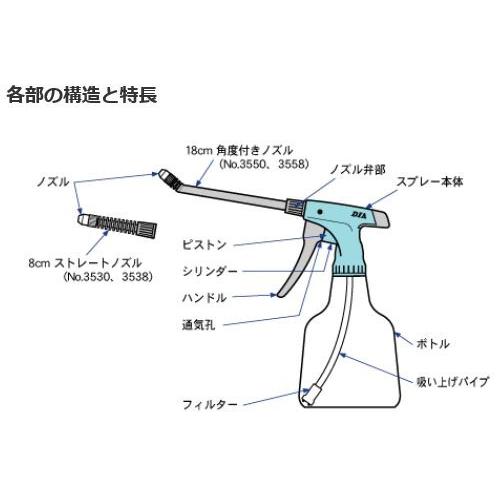 各部の構造と特長

18cm 角度付きノズル
（No.3550、3558）

ノズル

ノズル弁部

スプレー本体

DIA

8cm ストレートノズル
（No.3530、3538）

ピストン

シリンダー

ハンドル

通気孔

ボトル

吸い上げパイプ

フィルター