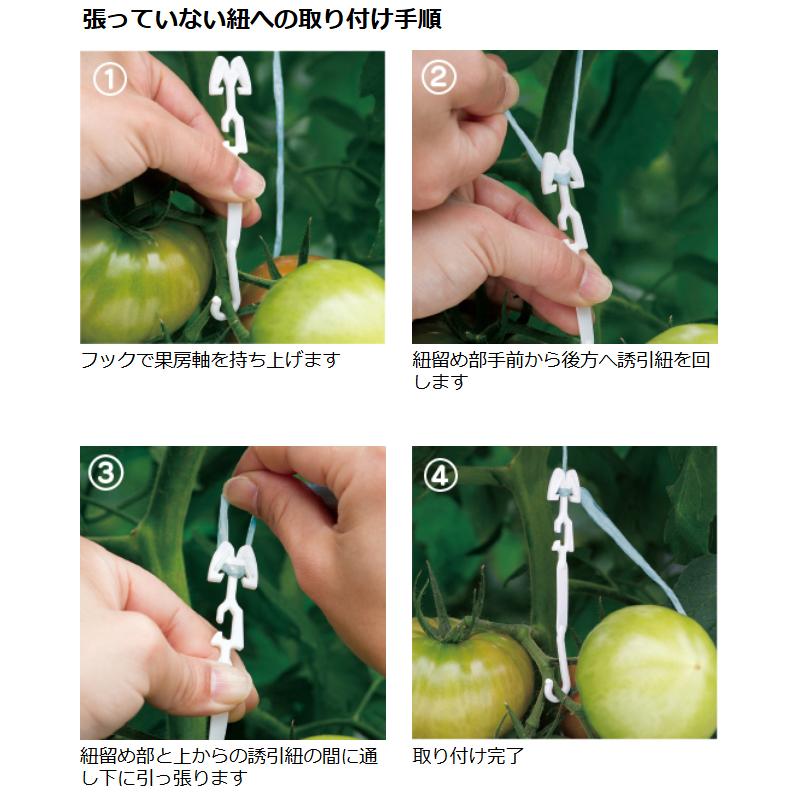 張っていない紐への取り付け手順

①

フックで果房軸を持ち上げます

②

紐留め部手前から後方へ誘引紐を回します

③

紐留め部と上からの誘引紐の間に通し下に引っ張ります

④

取り付け完了