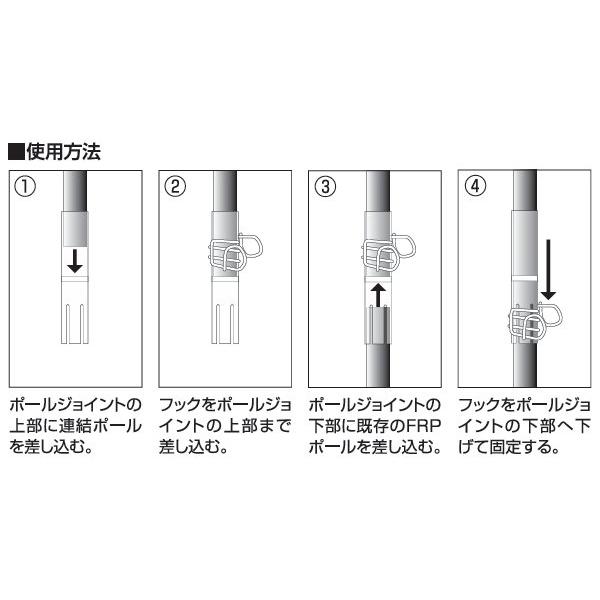 ■使用方法

①

ポールジョイントの上部に連結ポールを差し込む。

②

フックをポールジョイントの上部まで差し込む。

③

ポールジョイントの下部に既存のFRPポールを差し込む。

④

フックをポールジョイントの下部へ下げて固定する。