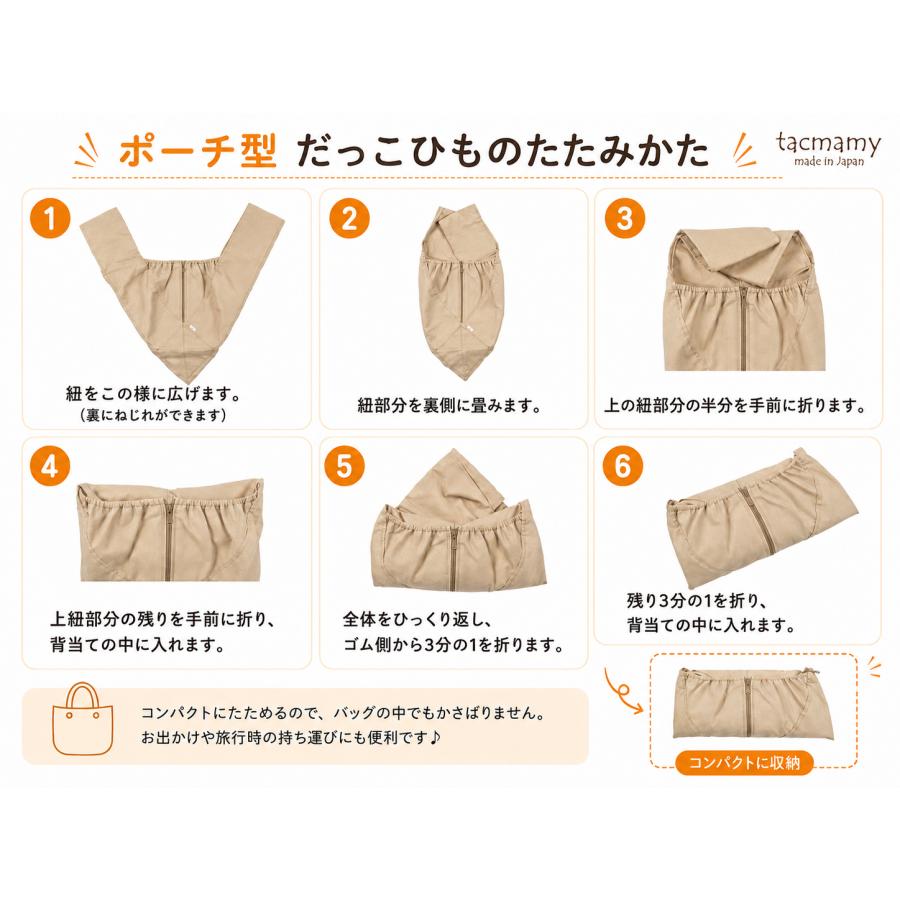 ポーチ型 だっこひものたたみかた

tacmamy
made in Japan

1
紐をこの様に広げます。
（裏にねじれができます）

2
紐部分を裏側に畳みます。

3
上の紐部分の半分を手前に折ります。

4
上紐部分の残りを手前に折り、
背当ての中に入れます。

5
全体をひっくり返し、
ゴム側から3分の1を折ります。

6
残り3分の1を折り、
背当ての中に入れます。

コンパクトにたためるので、バッグの中でもかさばりません。
お出かけや旅行時の持ち運びにも便利です♪

コンパクトに収納