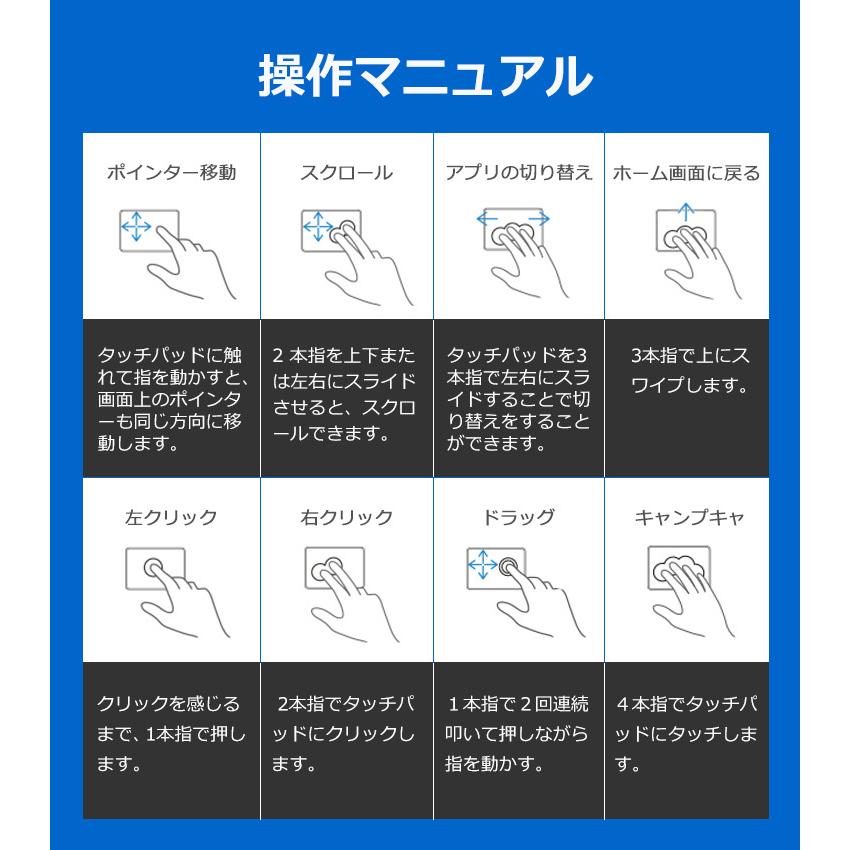 操作マニュアル

| ポインター移動 | スクロール | アプリの切り替え | ホーム画面に戻る |
|---|---|---|---|
| タッチパッドに触れて指を動かすと、画面上のポインターも同じ方向に移動します。 | 2 本指を上下または左右にスライドさせると、スクロールできます。 | タッチパッドを3本指で左右にスライドすることで切り替えをすることができます。 | 3本指で上にスワイプします。 |
| 左クリック | 右クリック | ドラッグ | キャンプキャ |
| クリックを感じるまで、1本指で押します。 | 2本指でタッチパッドにクリックします。 | 1本指で２回連続叩いて押しながら指を動かす。 | ４本指でタッチパッドにタッチします。 |