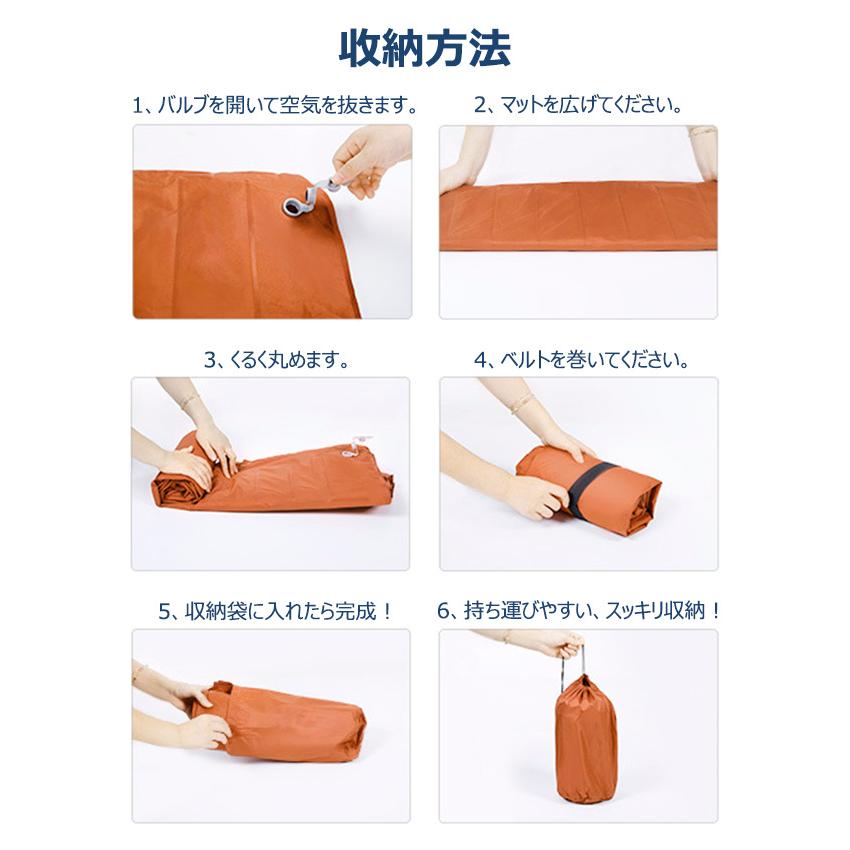 収納方法

1、バルブを開いて空気を抜きます。

2、マットを広げてください。

3、くるく丸めます。

4、ベルトを巻いてください。

5、収納袋に入れたら完成！

6、持ち運びやすい、スッキリ収納！