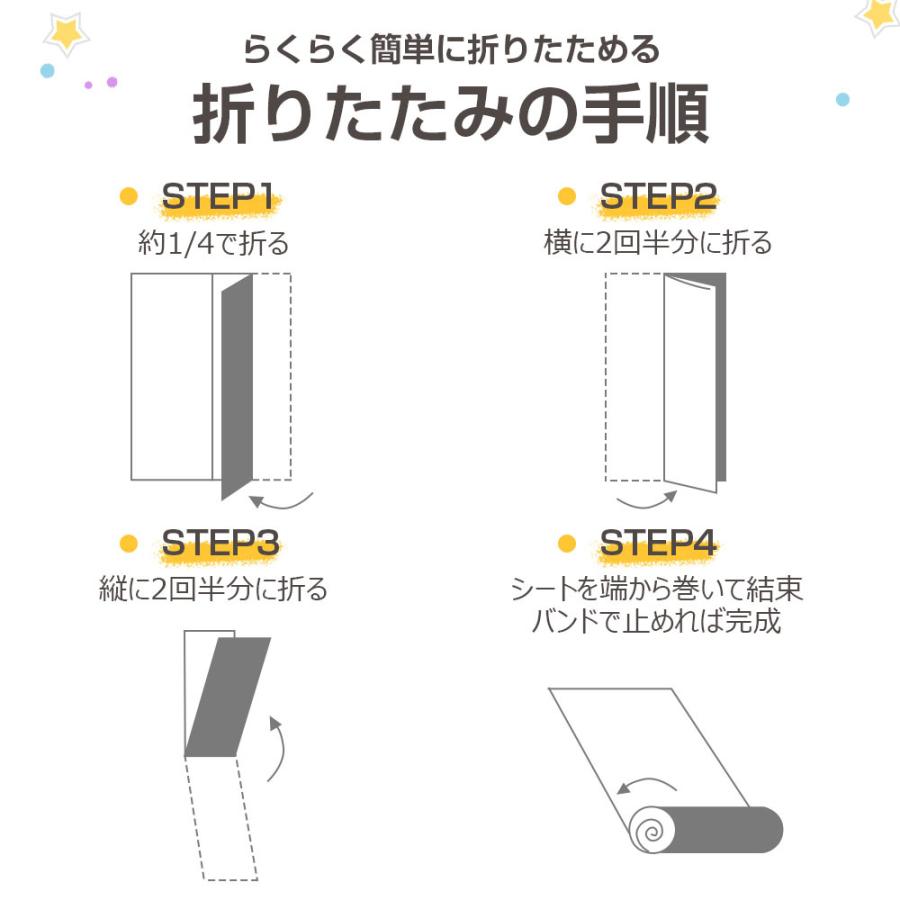 らくらく簡単に折りたためる

折りたたみの手順

STEP1

約1/4で折る

STEP2

横に2回半分に折る

STEP3

縦に2回半分に折る

STEP4

シートを端から巻いて結束バンドで止めれば完成