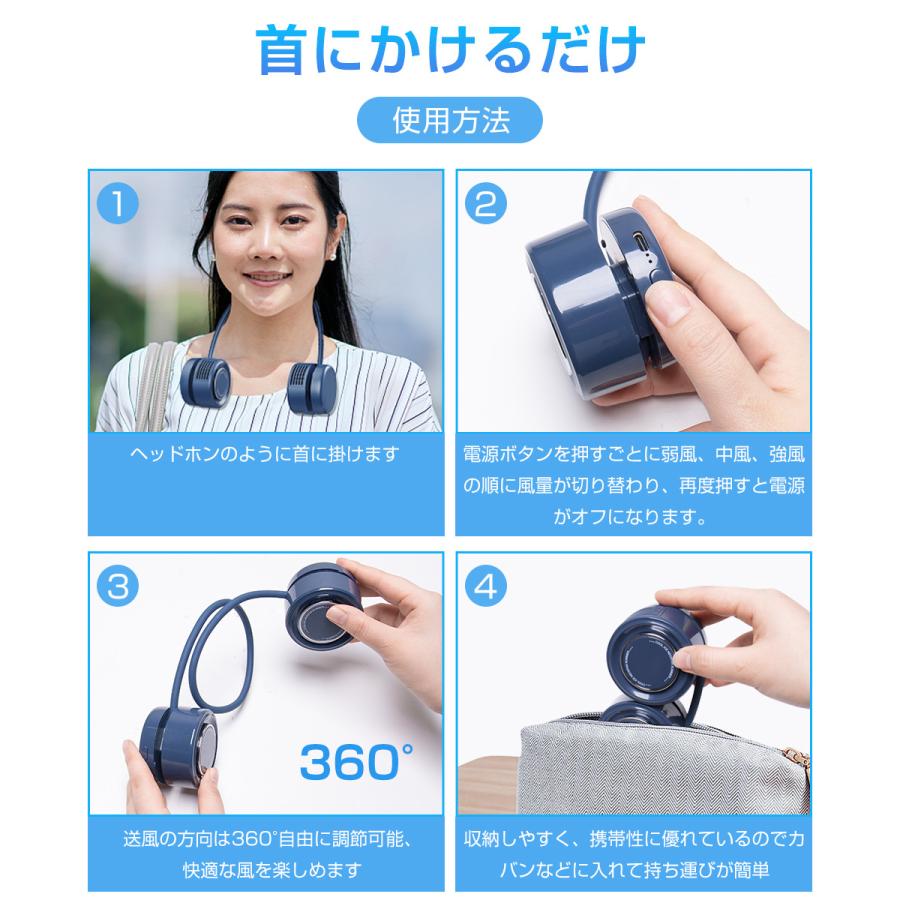 首にかけるだけ

使用方法

1

ヘッドホンのように首に掛けます

2

電源ボタンを押すごとに弱風、中風、強風の順に風量が切り替わり、再度押すと電源がオフになります。

3

360°

送風の方向は360°自由に調節可能、快適な風を楽しめます

4

収納しやすく、携帯性に優れているのでカバンなどに入れて持ち運びが簡単