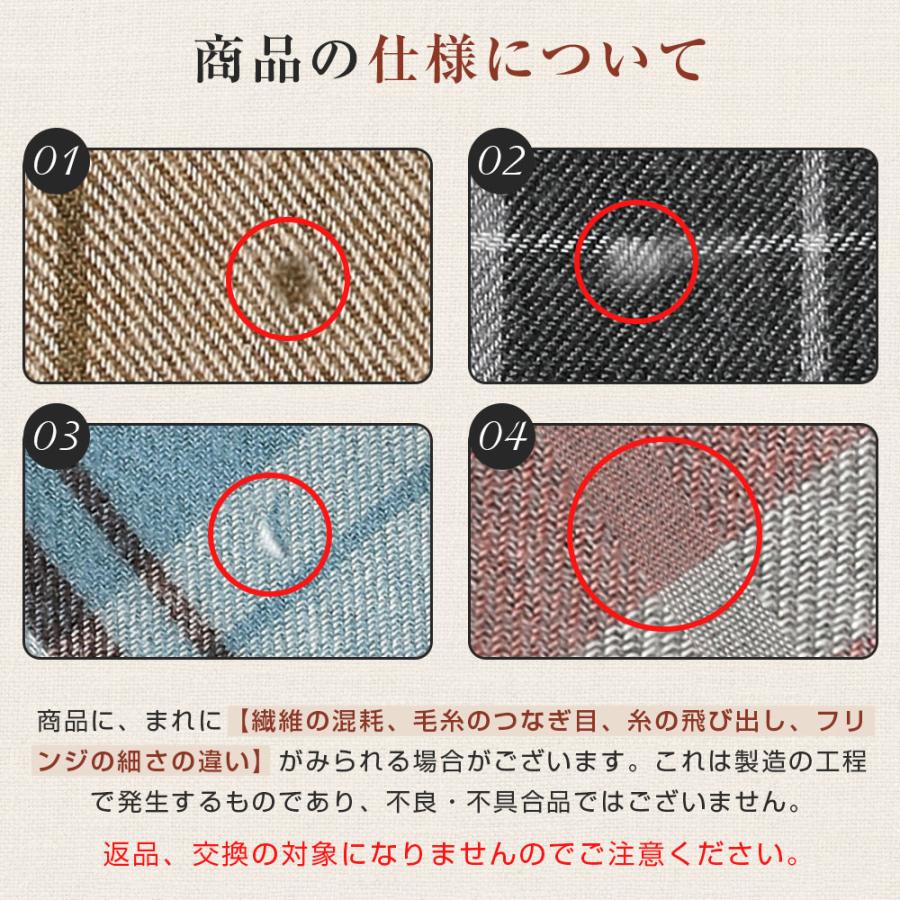 商品の仕様について

01

02

03

04

商品に、まれに【繊維の混耗、毛糸のつなぎ目、糸の飛び出し、フリンジの細さの違い】がみられる場合がございます。これは製造の工程で発生するものであり、不良・不具合品ではございません。

返品、交換の対象になりませんのでご注意ください。