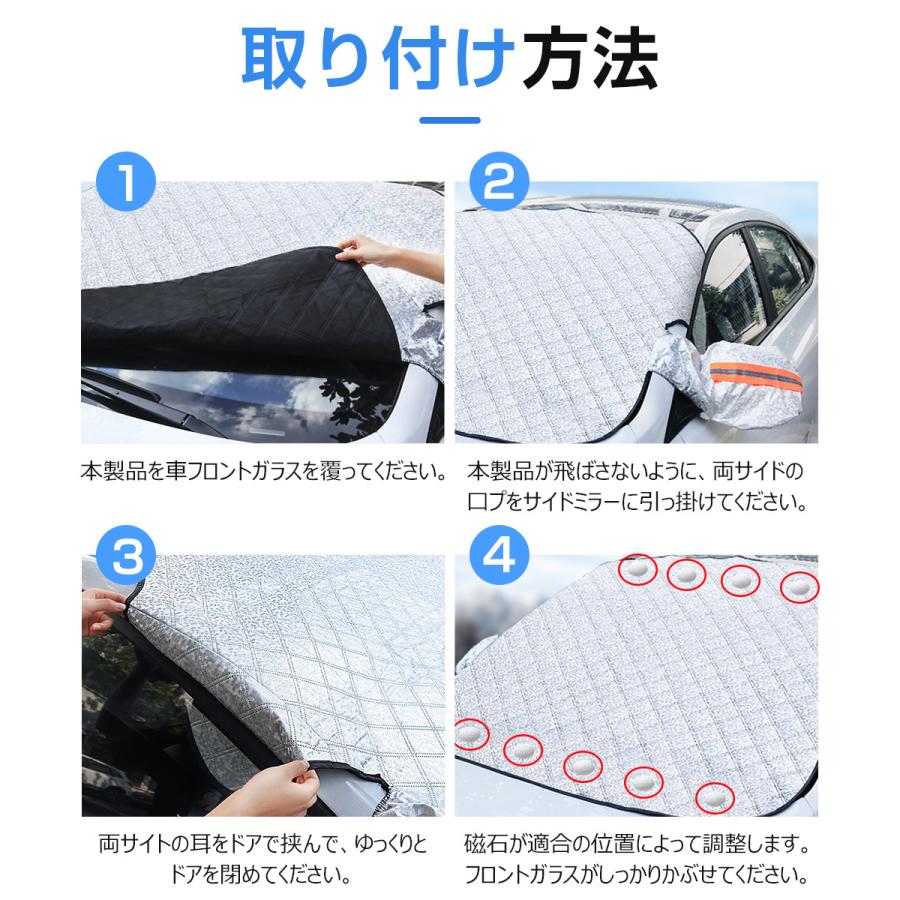 取り付け方法

1

本製品を車フロントガラスを覆ってください。

2

本製品が飛ばさないように、両サイドのロプをサイドミラーに引っ掛けてください。

3

両サイトの耳をドアで挟んで、ゆっくりとドアを閉めてください。

4

磁石が適合の位置によって調整します。フロントガラスがしっかりかぶせてください。