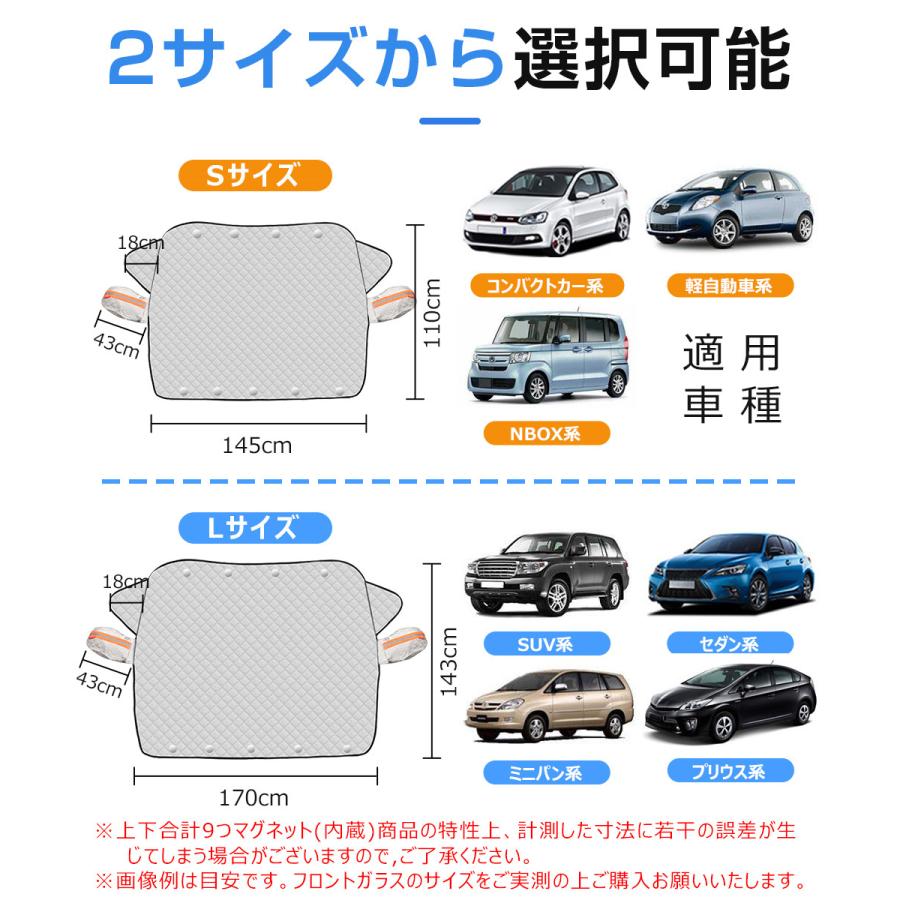 2サイズから選択可能

Sサイズ

18cm

43cm

110cm

145cm

コンパクトカー系

軽自動車系

NBOX系

適用車種

Lサイズ

18cm

43cm

143cm

170cm

SUV系

セダン系

ミニバン系

プリウス系

※上下合計9つマグネット(内蔵)商品の特性上、計測した寸法に若干の誤差が生じてしまう場合がございますので,ご了承ください。
※画像例は目安です。フロントガラスのサイズをご実測の上ご購入お願いいたします。