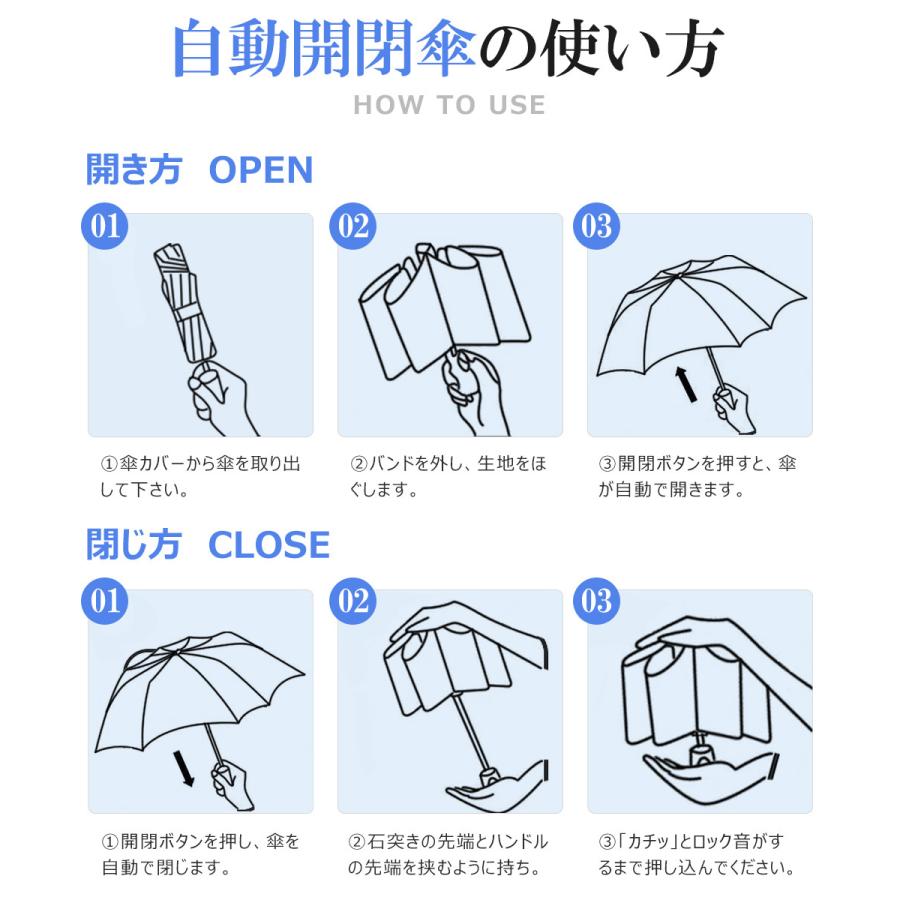 自動開閉傘の使い方
HOW TO USE

開き方 OPEN

01
①傘カバーから傘を取り出して下さい。

02
②バンドを外し、生地をほぐします。

03
③開閉ボタンを押すと、傘が自動で開きます。

閉じ方 CLOSE

01
①開閉ボタンを押し、傘を自動で閉じます。

02
②石突きの先端とハンドルの先端を挟むように持ち。

03
③「カチッ」とロック音がするまで押し込んでください。