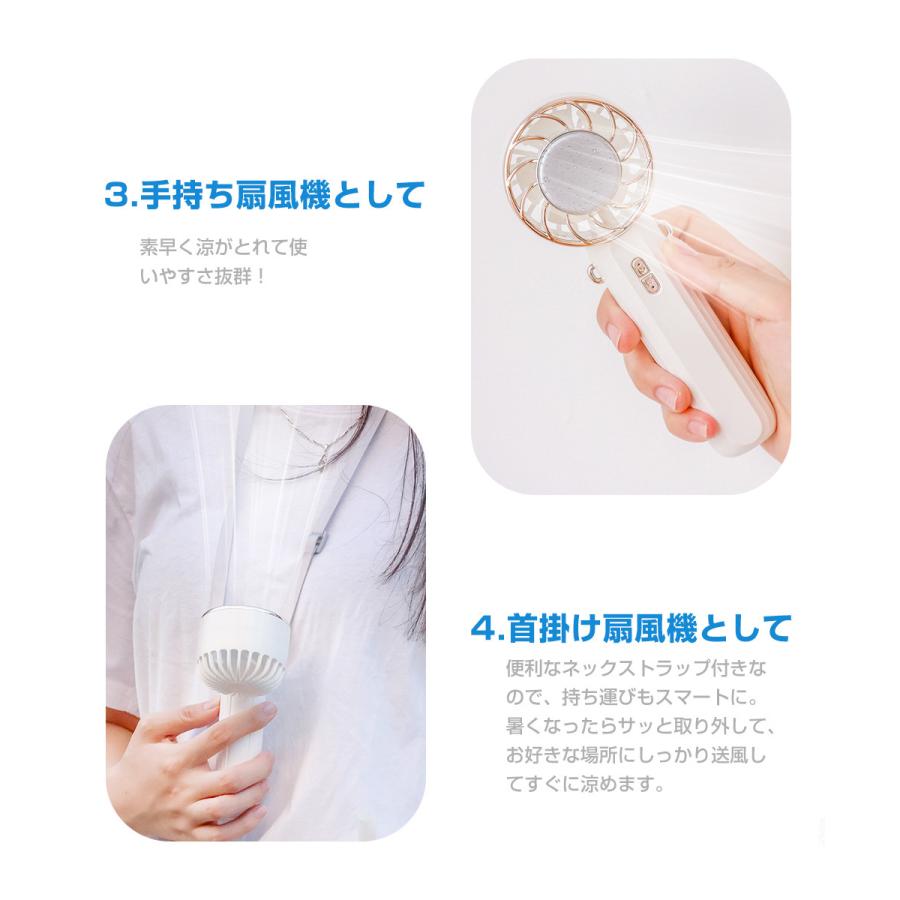 3.手持ち扇風機として

素早く涼がとれて使いやすさ抜群！

4.首掛け扇風機として

便利なネックストラップ付きなので、持ち運びもスマートに。暑くなったらサッと取り外して、お好きな場所にしっかり送風してすぐに涼めます。