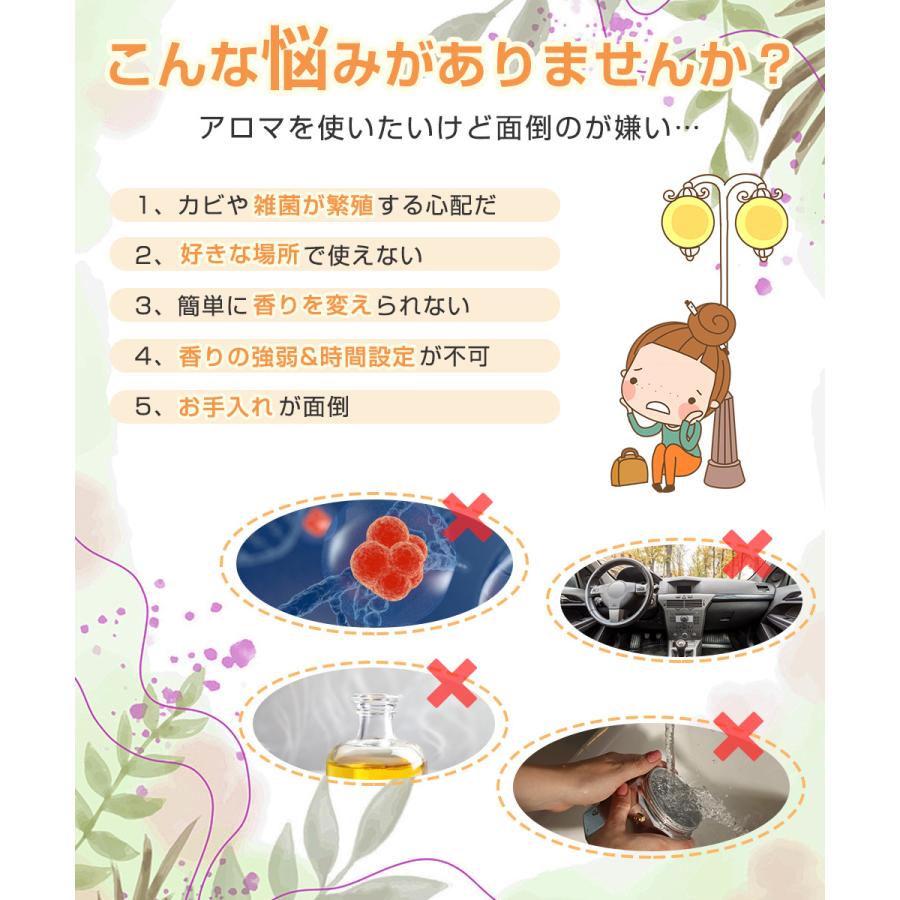 こんな悩みがありませんか？

アロマを使いたいけど面倒のが嫌い…

1、カビや雑菌が繁殖する心配だ

2、好きな場所で使えない

3、簡単に香りを変えられない

4、香りの強弱&時間設定が不可

5、お手入れが面倒