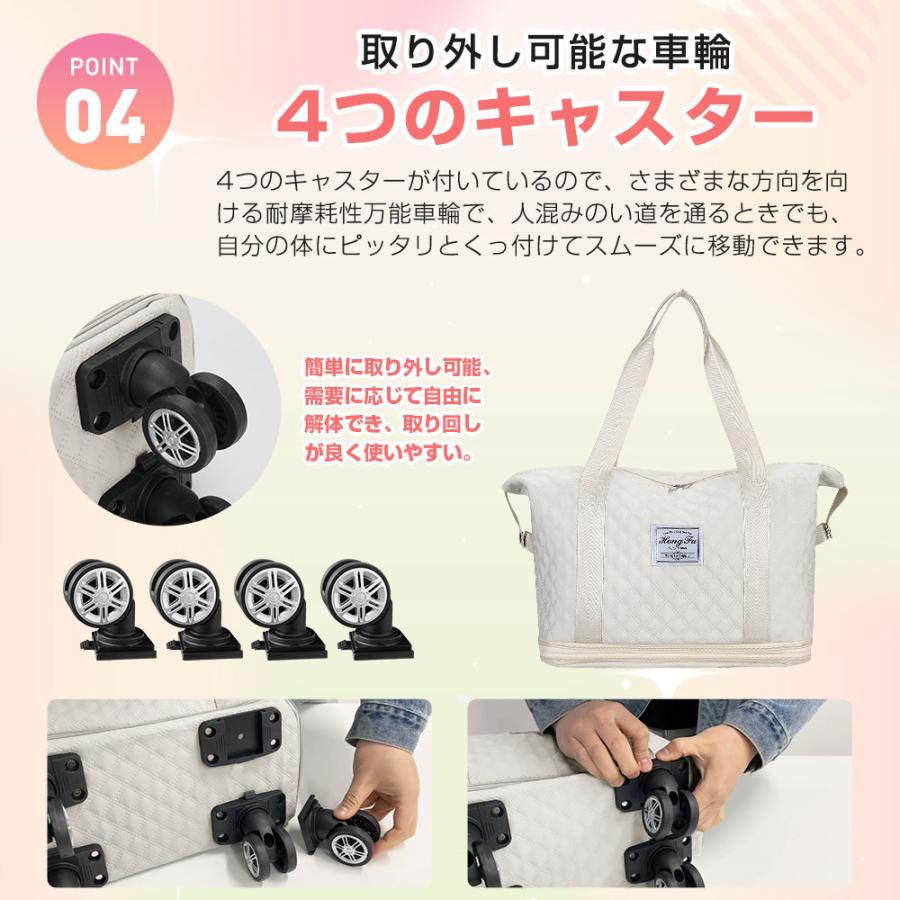 POINT
04

取り外し可能な車輪
4つのキャスター

4つのキャスターが付いているので、さまざまな方向を向ける耐摩耗性万能車輪で、人混みのい道を通るときでも、自分の体にピッタリとくっ付けてスムーズに移動できます。

簡単に取り外し可能、需要に応じて自由に解体でき、取り回しが良く使いやすい。

Heng Fu