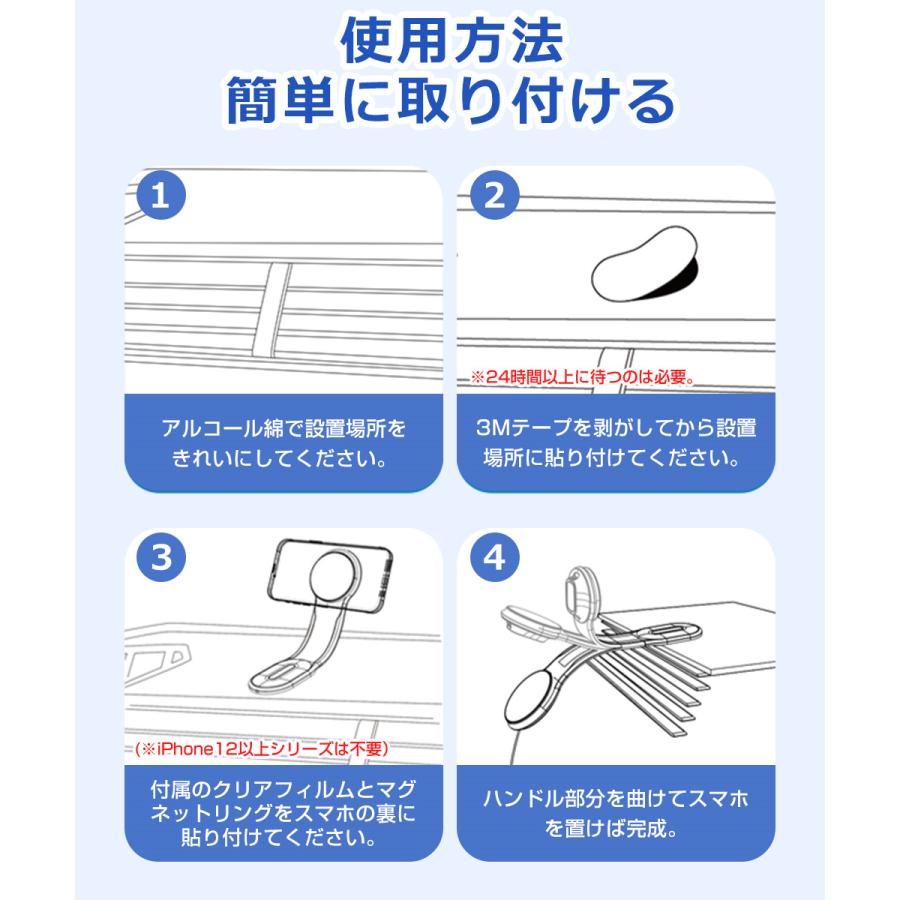 使用方法
簡単に取り付ける

1

アルコール綿で設置場所をきれいにしてください。

2

※24時間以上に待つのは必要。

3Mテープを剥がしてから設置場所に貼り付けてください。

3

(※iPhone12以上シリーズは不要)

付属のクリアフィルムとマグネットリングをスマホの裏に貼り付けてください。

4

ハンドル部分を曲げてスマホを置けば完成。