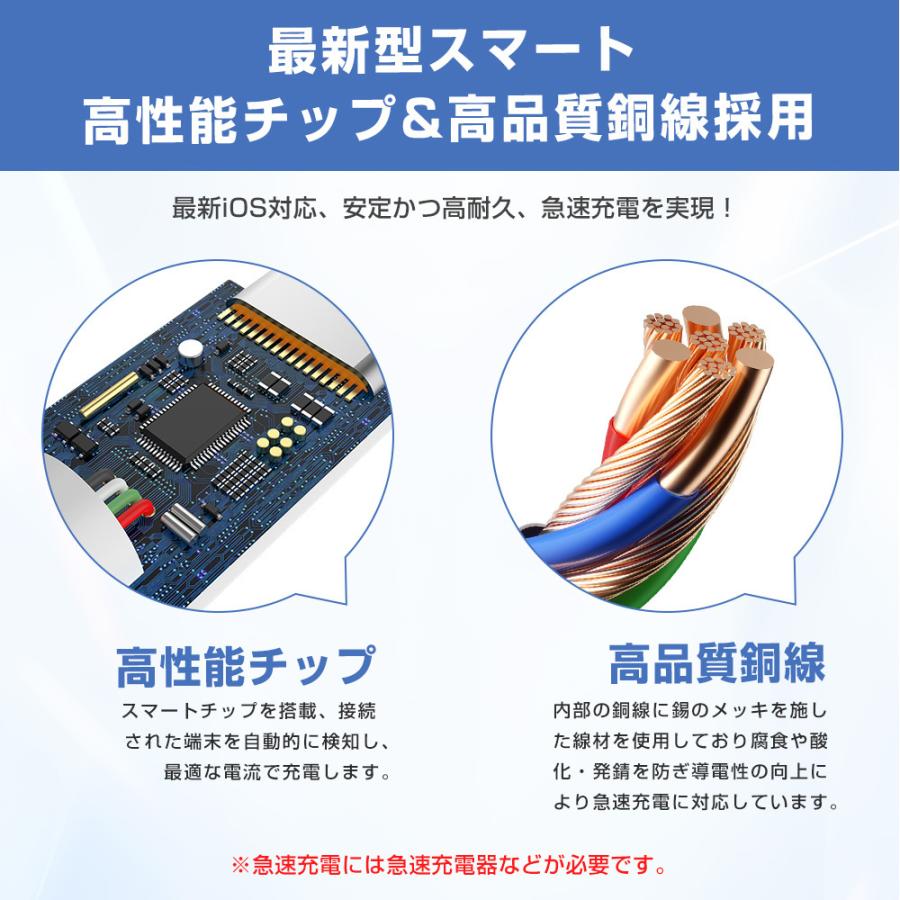 最新型スマート
高性能チップ&高品質銅線採用

最新iOS対応、安定かつ高耐久、急速充電を実現！

高性能チップ

スマートチップを搭載、接続された端末を自動的に検知し、最適な電流で充電します。

高品質銅線

内部の銅線に錫のメッキを施した線材を使用しており腐食や酸化・発錆を防ぎ導電性の向上により急速充電に対応しています。

※急速充電には急速充電器などが必要です。