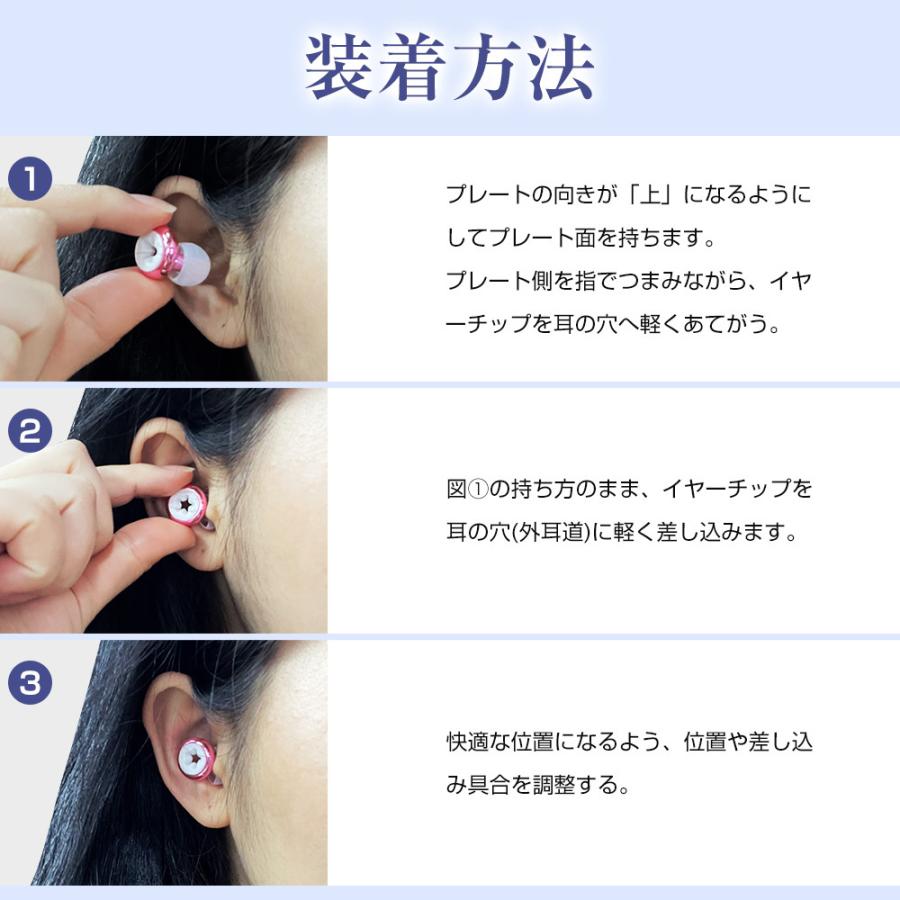 装着方法

1

プレートの向きが「上」になるようにしてプレート面を持ちます。
プレート側を指でつまみながら、イヤーチップを耳の穴へ軽くあてがう。

2

図①の持ち方のまま、イヤーチップを耳の穴(外耳道)に軽く差し込みます。

3

快適な位置になるよう、位置や差し込み具合を調整する。