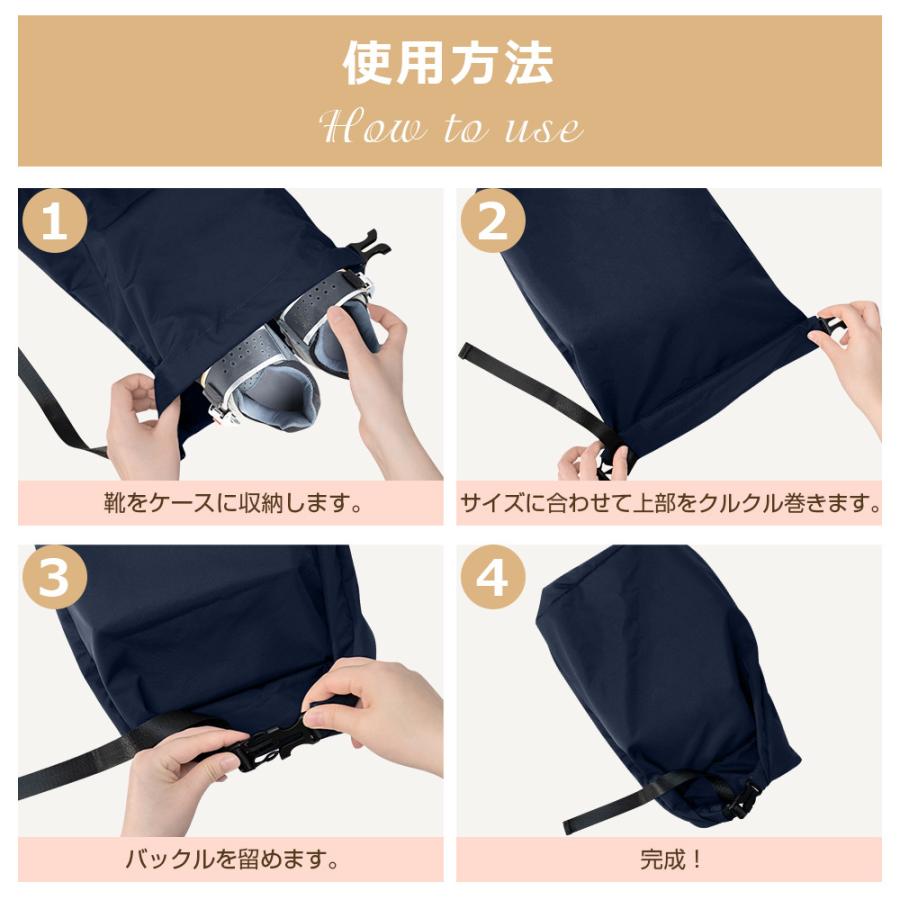 使用方法
How to use

1
靴をケースに収納します。

2
サイズに合わせて上部をクルクル巻きます。

3
バックルを留めます。

4
完成！