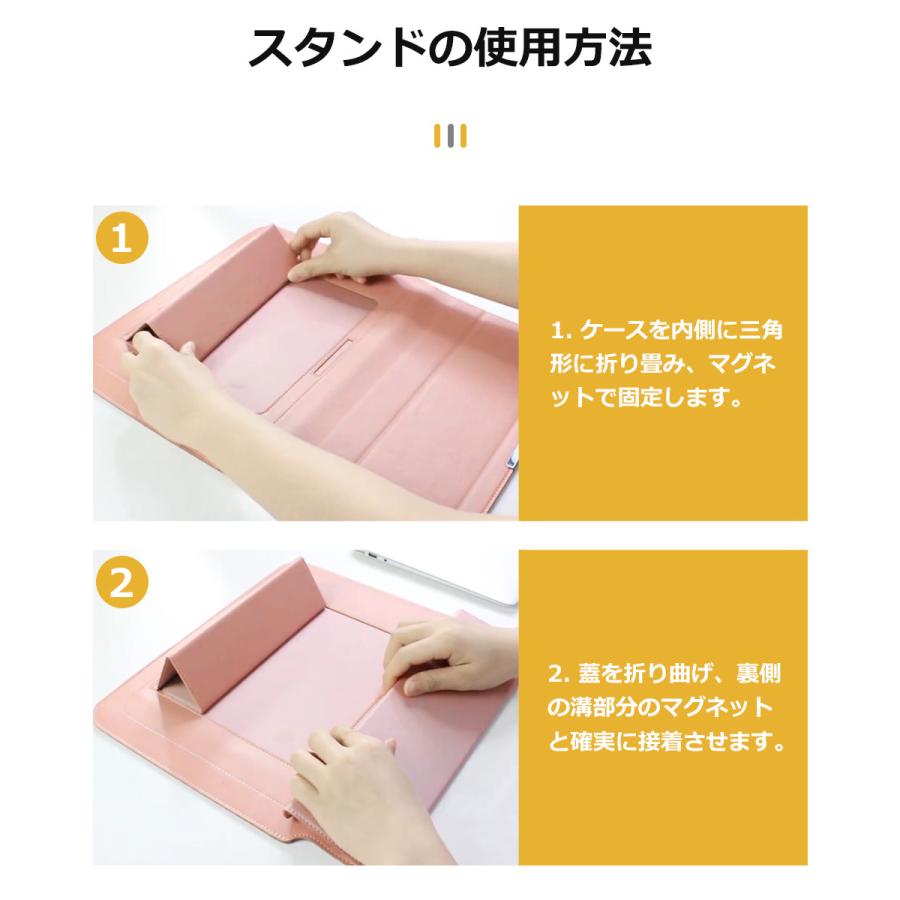 スタンドの使用方法

1

1. ケースを内側に三角形に折り畳み、マグネットで固定します。

2

2. 蓋を折り曲げ、裏側の溝部分のマグネットと確実に接着させます。