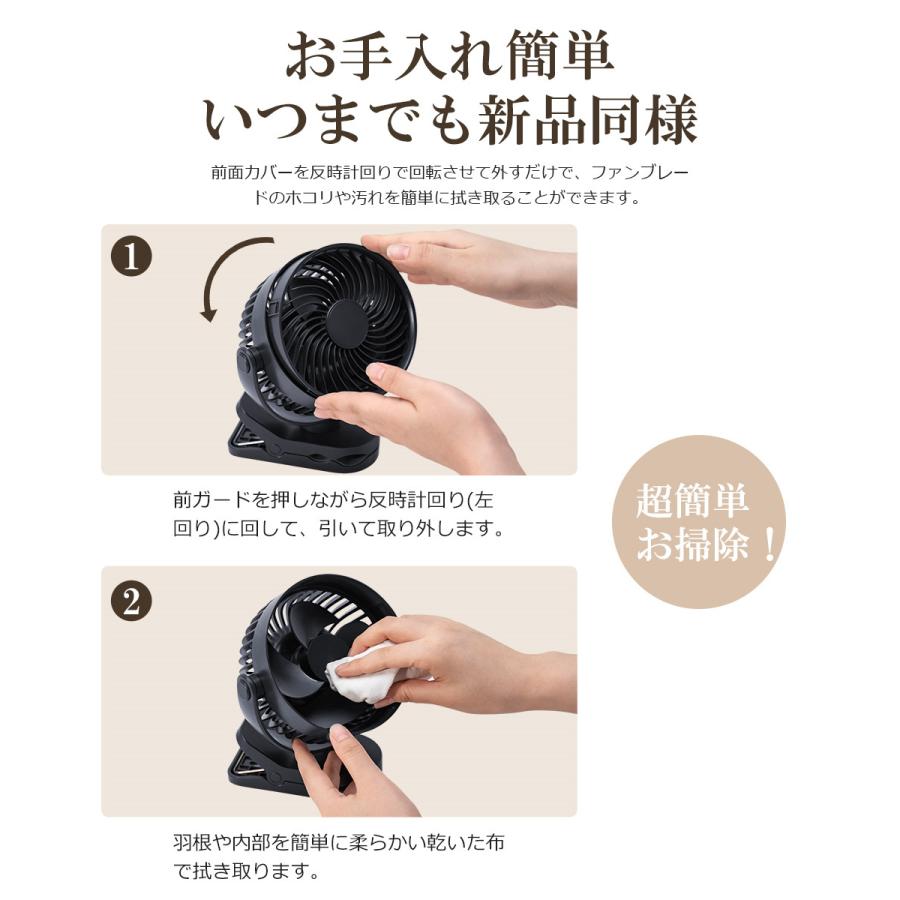 お手入れ簡単
いつまでも新品同様

前面カバーを反時計回りで回転させて外すだけで、ファンブレードのホコリや汚れを簡単に拭き取ることができます。

1

前ガードを押しながら反時計回り(左回り)に回して、引いて取り外します。

超簡単
お掃除！

2

羽根や内部を簡単に柔らかい乾いた布で拭き取ります。